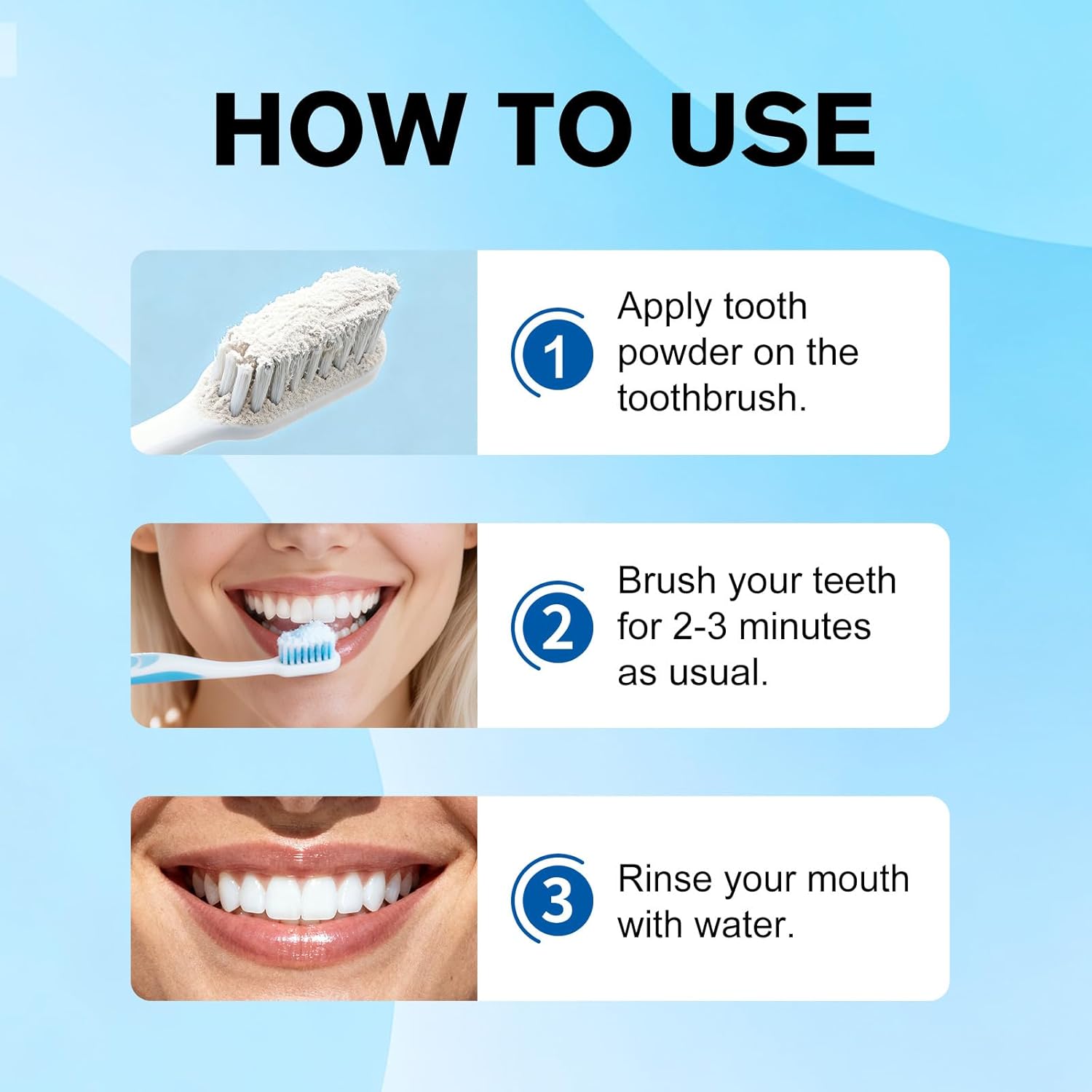 HOW TO USE

1 Apply tooth powder on the toothbrush.

2 Brush your teeth for 2-3 minutes as usual.

3 Rinse your mouth with water.