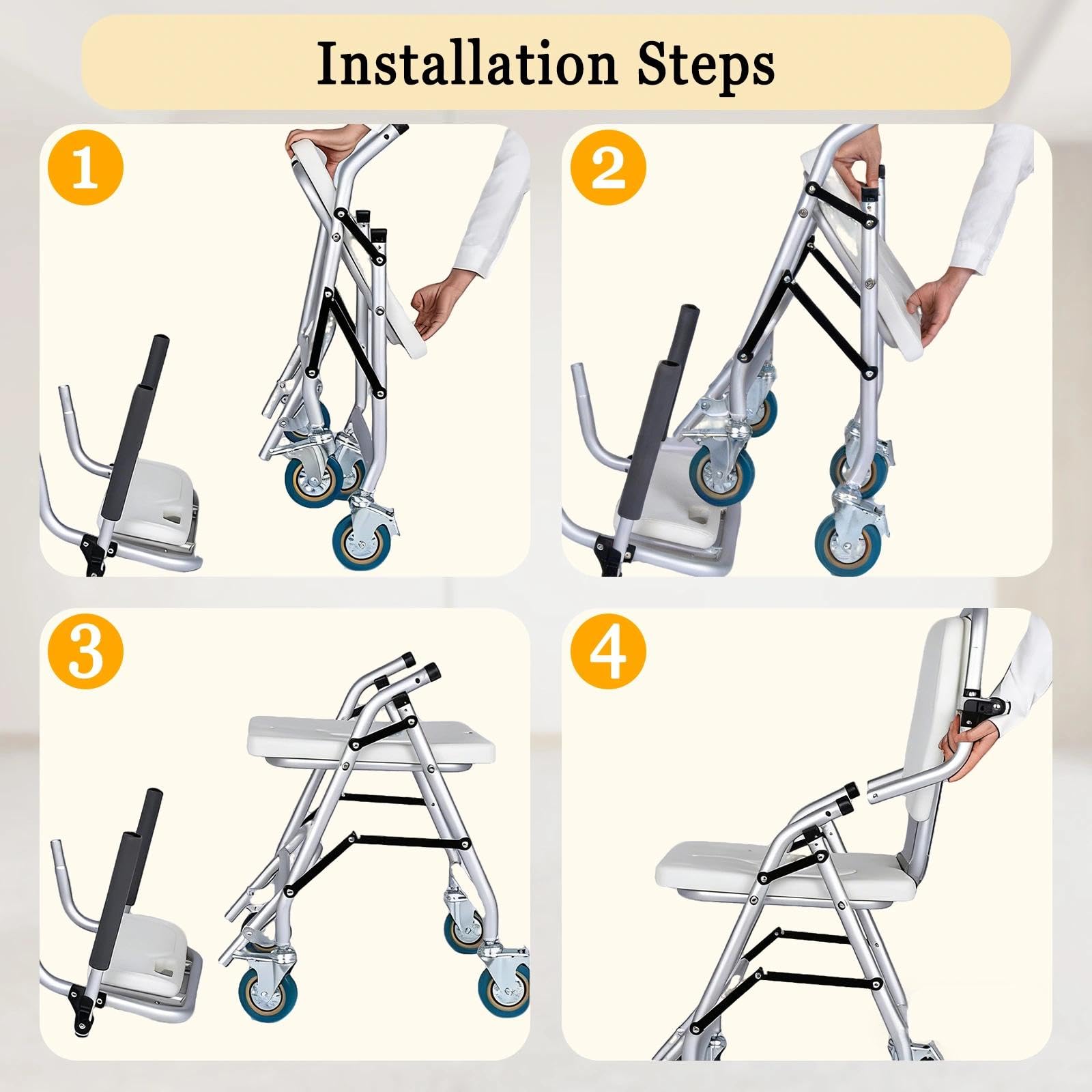 Installation Steps

1

2

3

4