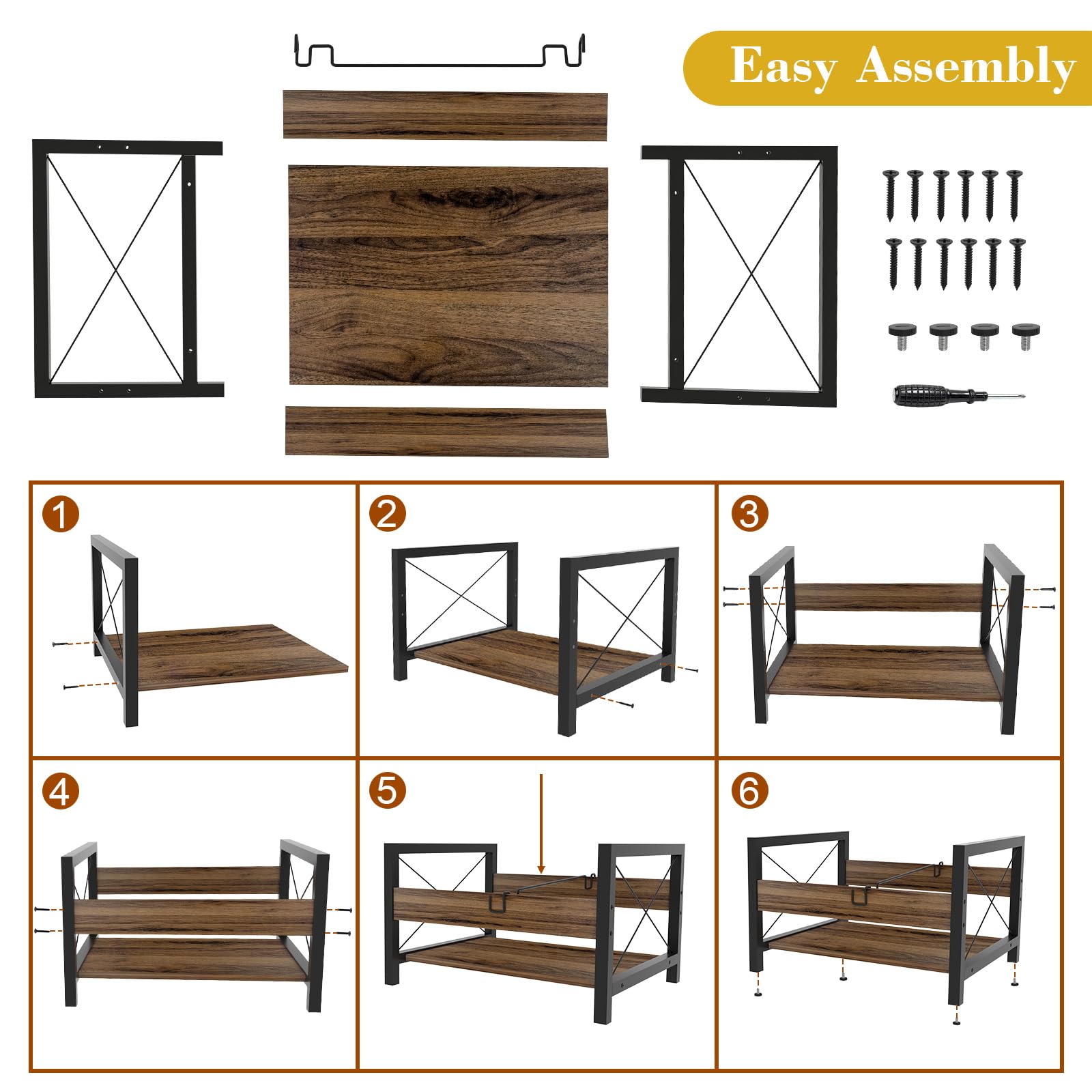 Easy Assembly

1

2

3

4

5

6