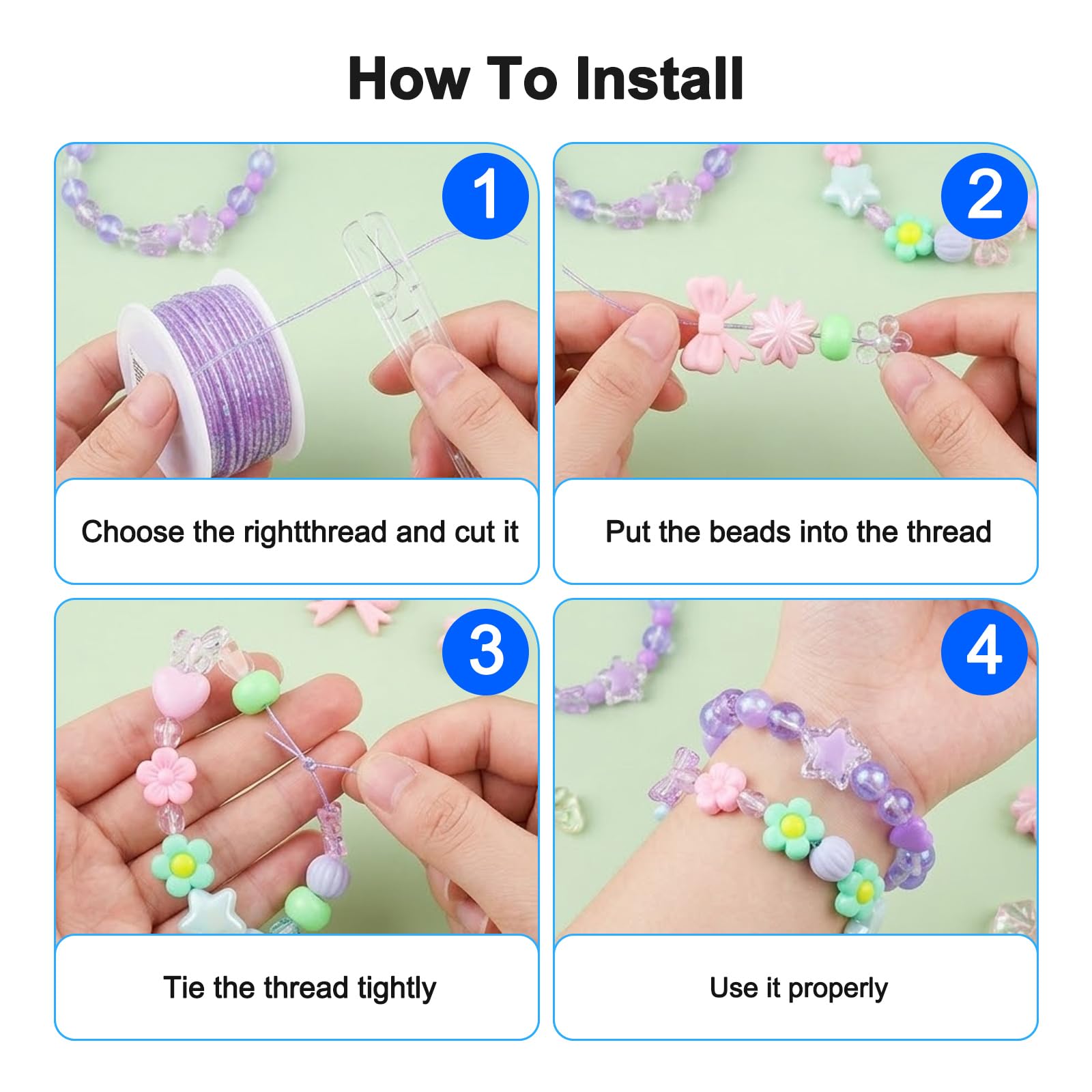 How To Install

1

Choose the rightthread and cut it

2

Put the beads into the thread

3

Tie the thread tightly

4

Use it properly