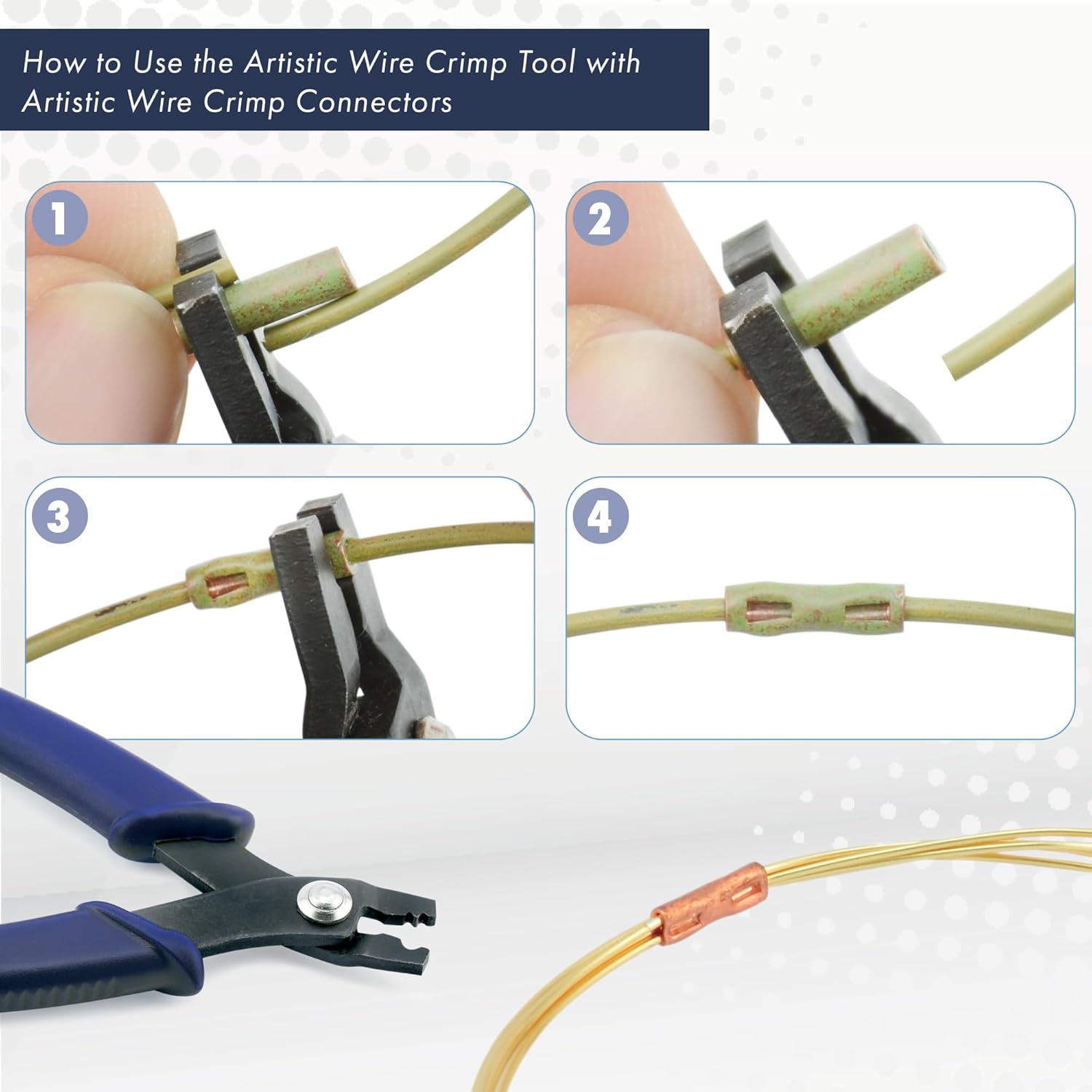 How to Use the Artistic Wire Crimp Tool with Artistic Wire Crimp Connectors

1

2

3

4