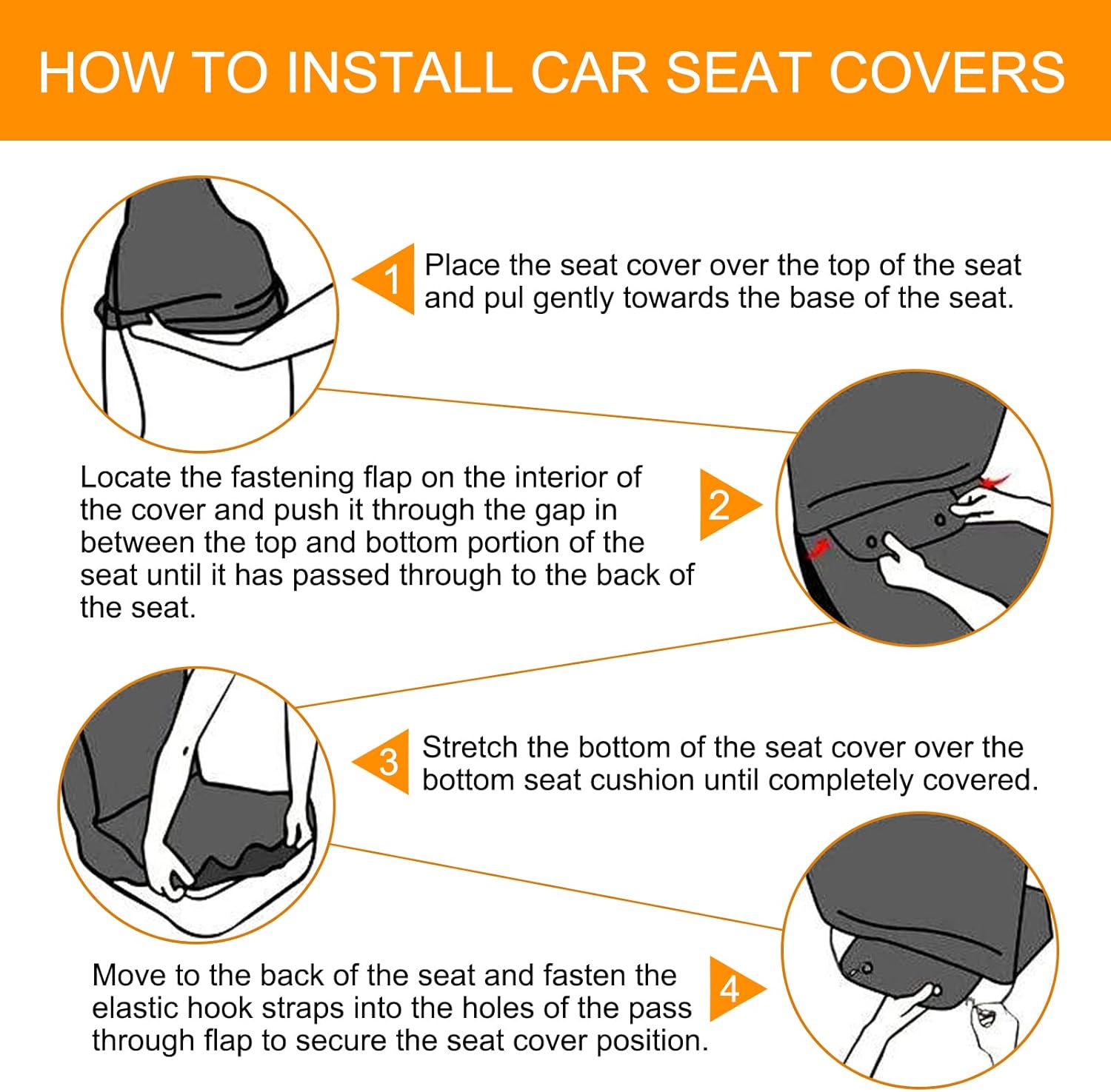 HOW TO INSTALL CAR SEAT COVERS

1 Place the seat cover over the top of the seat and pul gently towards the base of the seat.

Locate the fastening flap on the interior of the cover and push it through the gap in between the top and bottom portion of the seat until it has passed through to the back of the seat.

2

3 Stretch the bottom of the seat cover over the bottom seat cushion until completely covered.

Move to the back of the seat and fasten the elastic hook straps into the holes of the pass through flap to secure the seat cover position.

4