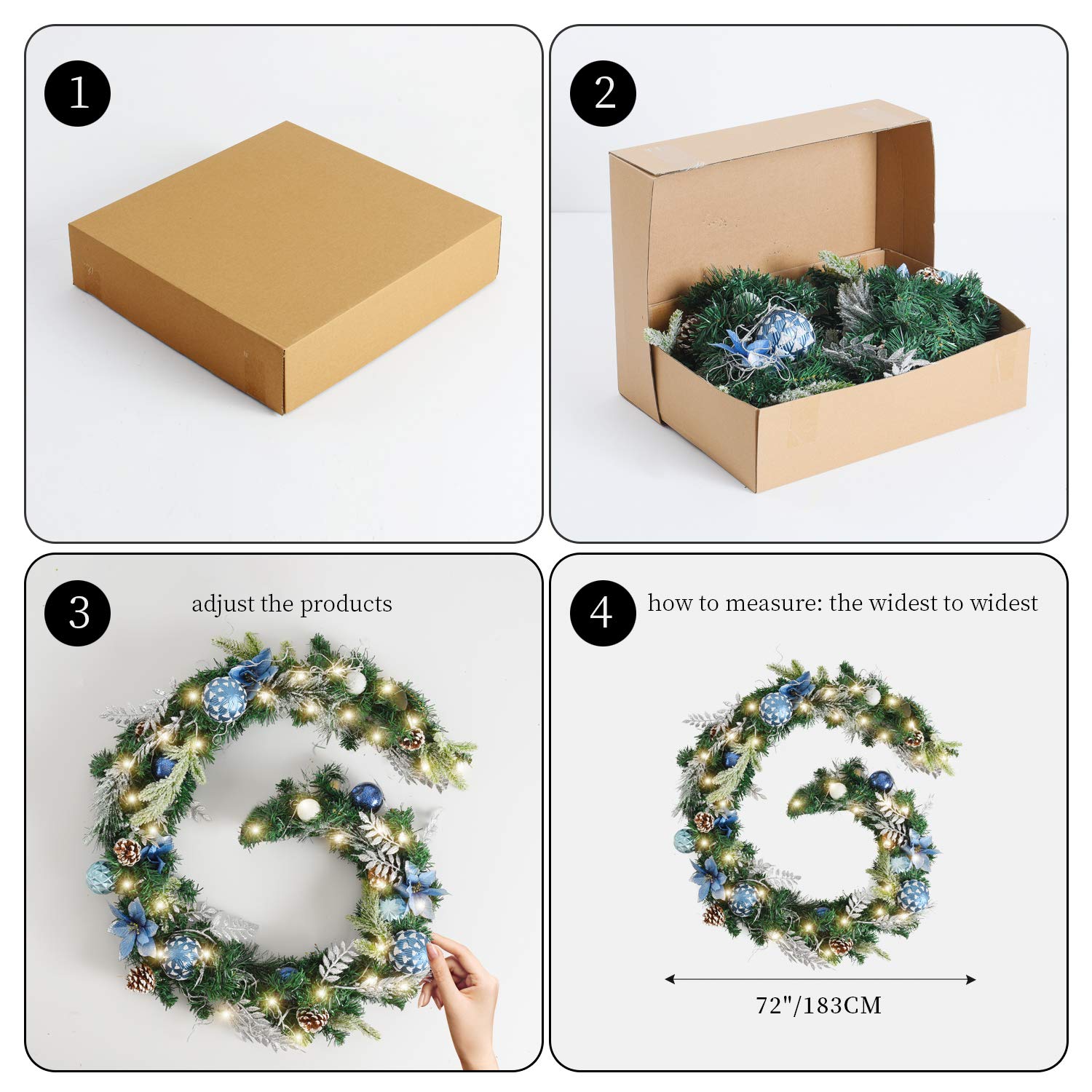 1

2

3 adjust the products

4 how to measure: the widest to widest

72"/183CM