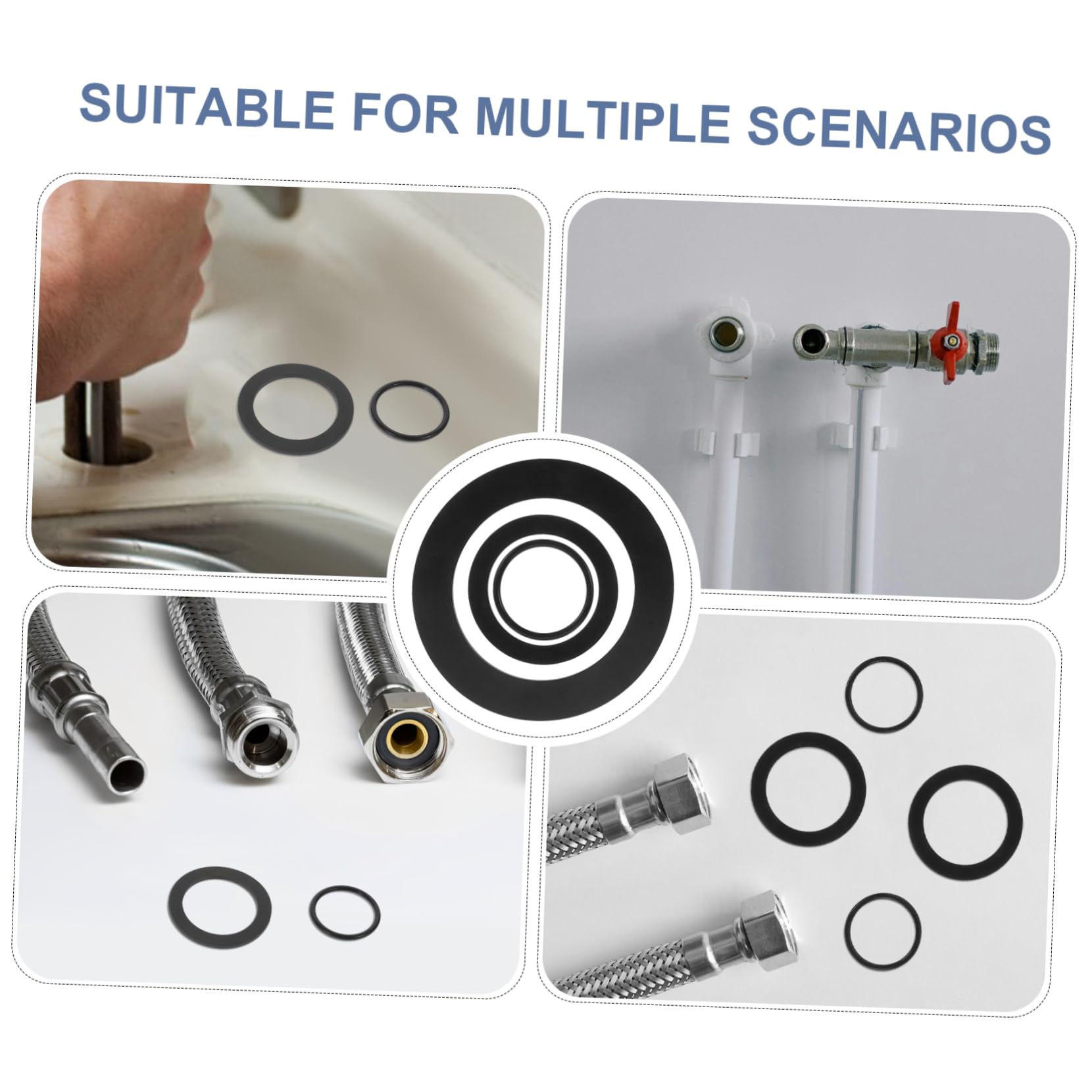 SUITABLE FOR MULTIPLE SCENARIOS