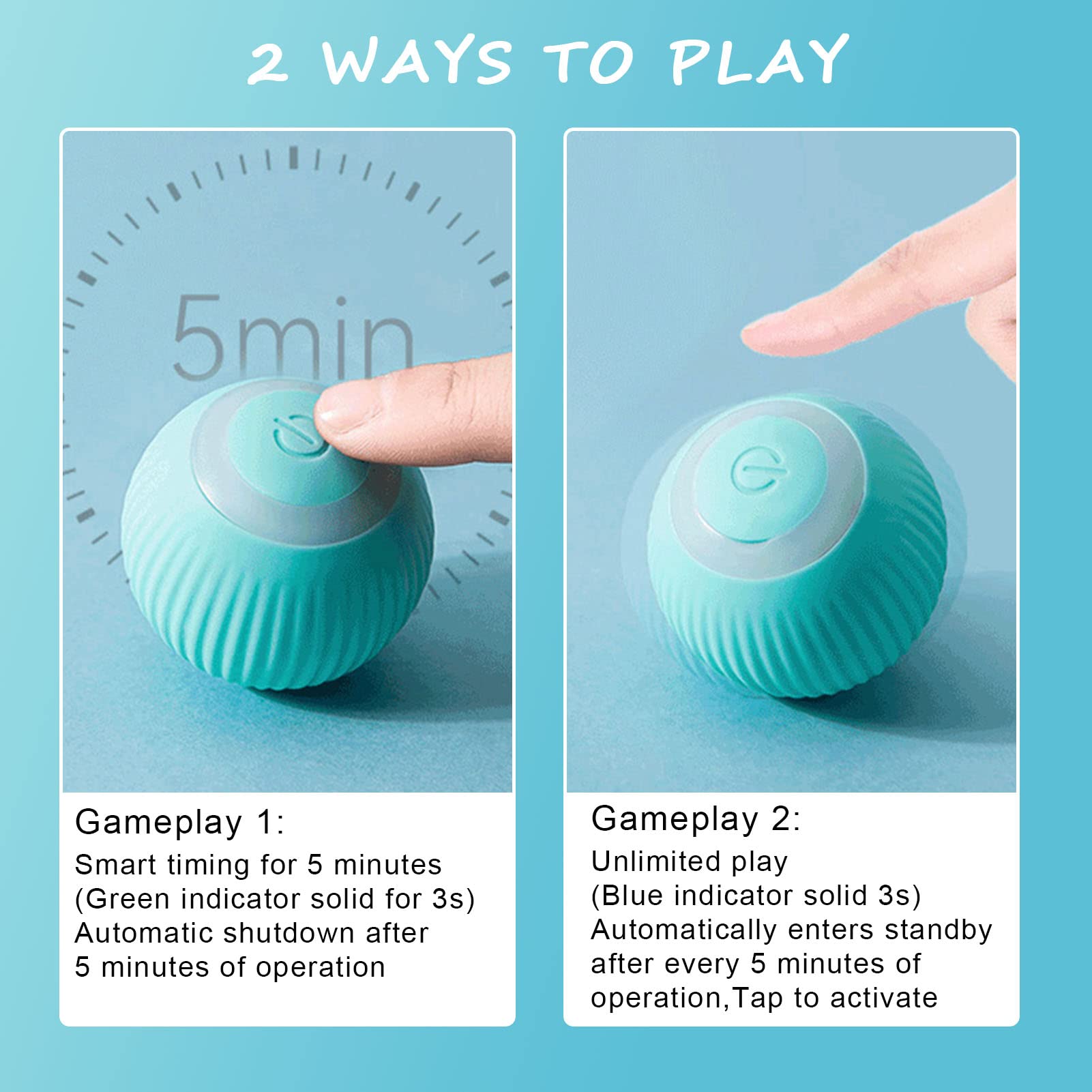 2 WAYS TO PLAY

5min

Gameplay 1:
Smart timing for 5 minutes
(Green indicator solid for 3s)
Automatic shutdown after
5 minutes of operation

Gameplay 2:
Unlimited play
(Blue indicator solid 3s)
Automatically enters standby
after every 5 minutes of
operation,Tap to activate