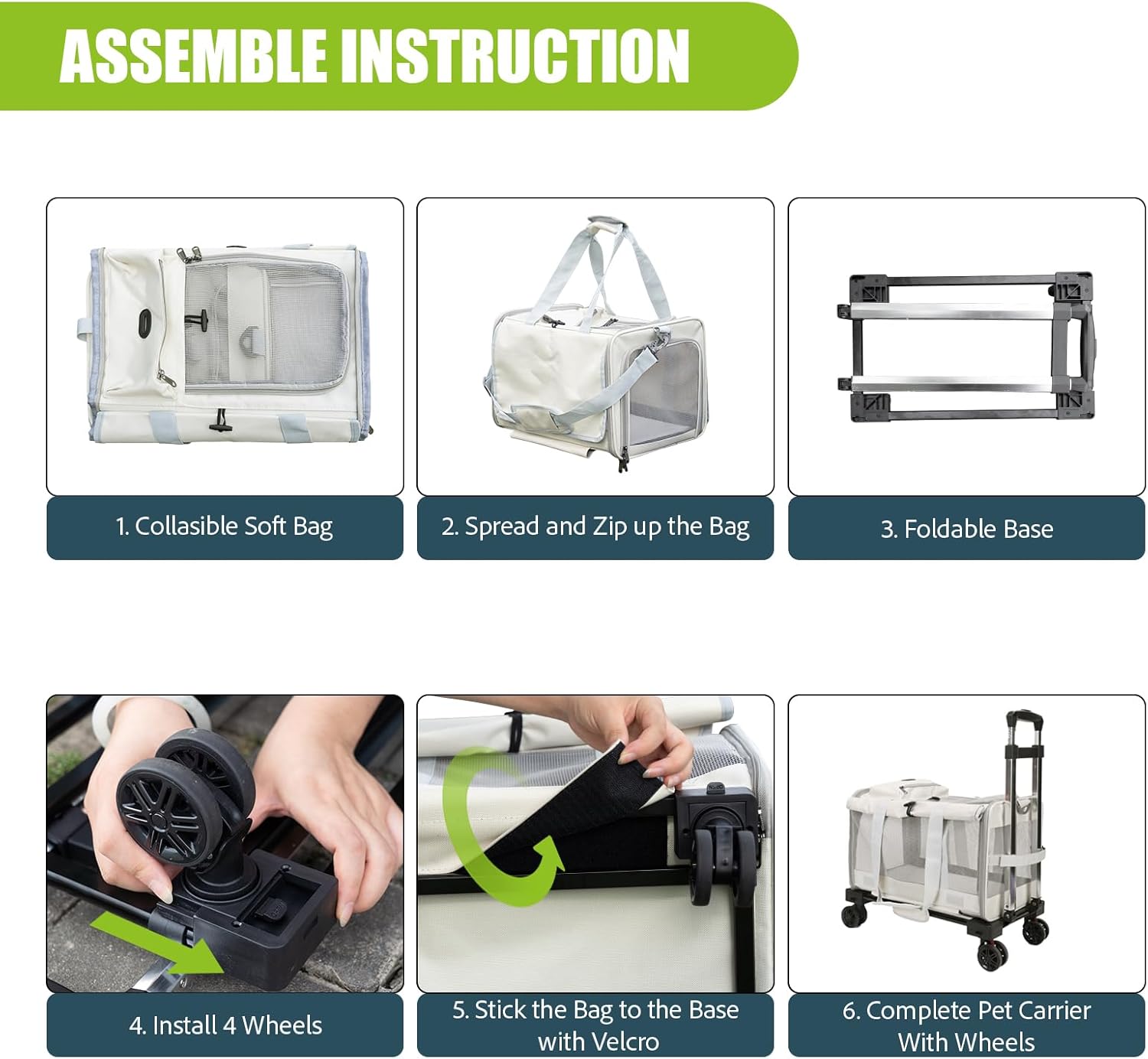 ASSEMBLE INSTRUCTION

1. Collasible Soft Bag

2. Spread and Zip up the Bag

3. Foldable Base

4. Install 4 Wheels

5. Stick the Bag to the Base with Velcro

6. Complete Pet Carrier With Wheels