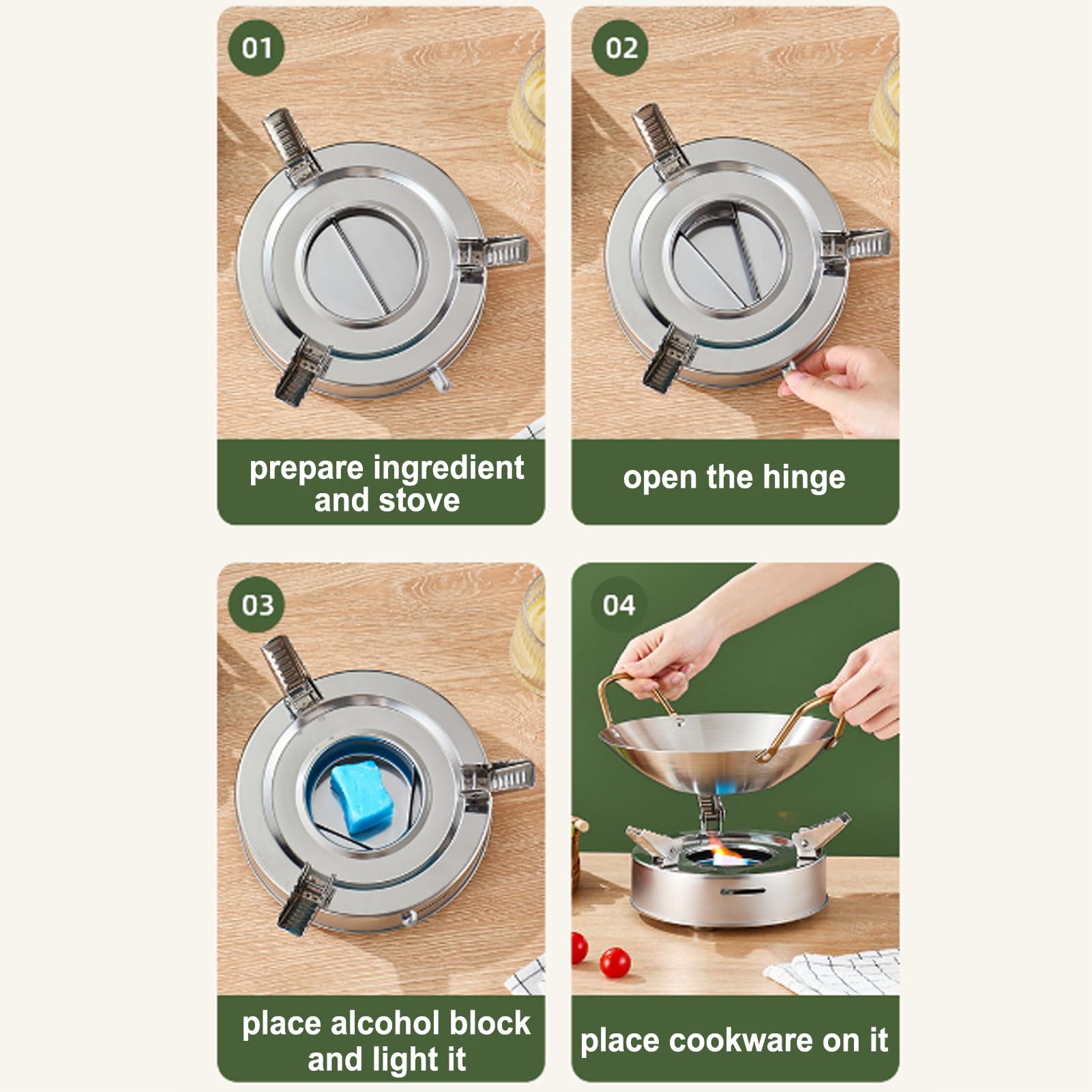 01

prepare ingredient and stove

02

open the hinge

03

place alcohol block and light it

04

place cookware on it