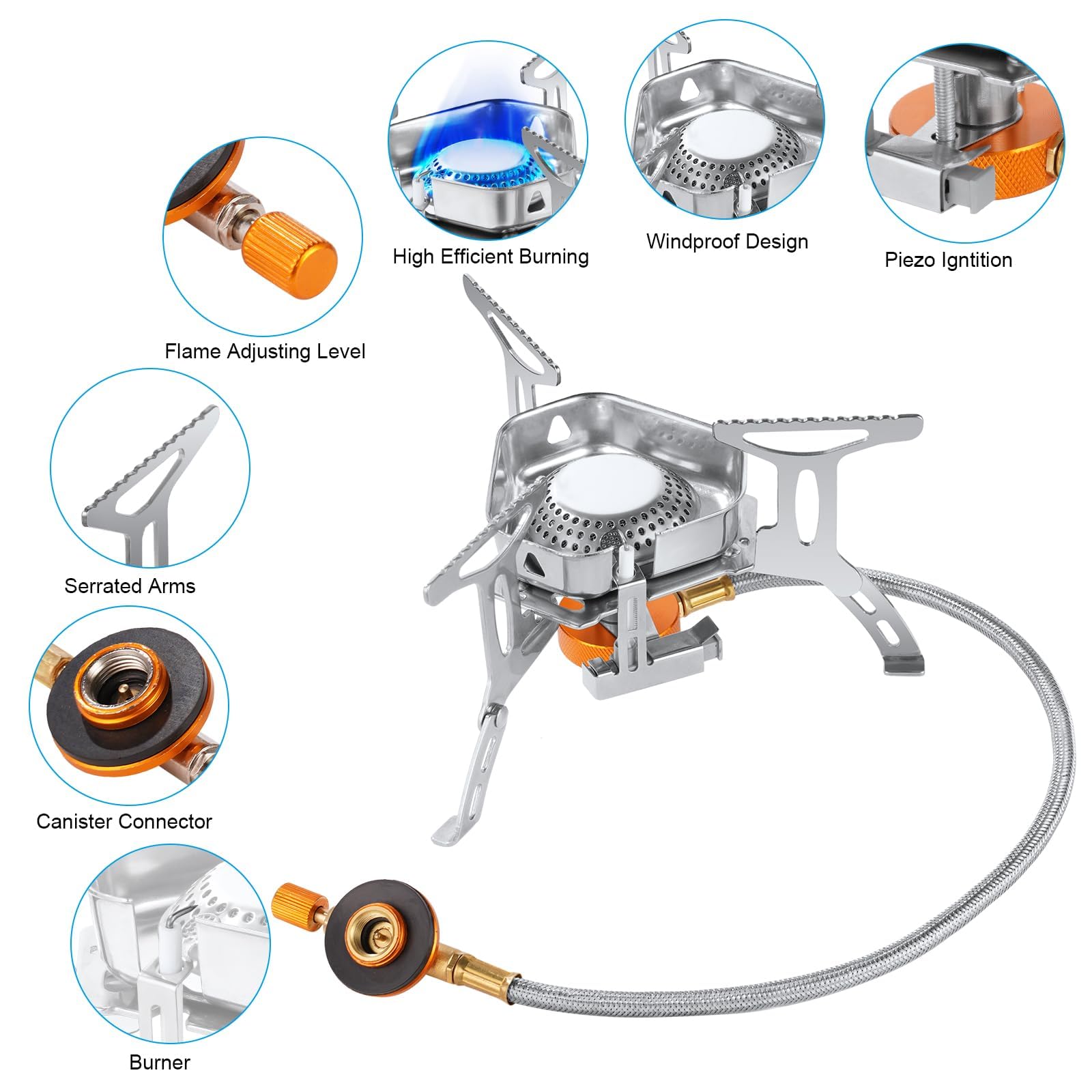 High Efficient Burning

Windproof Design

Piezo Igntition

Flame Adjusting Level

Serrated Arms

Canister Connector

Burner