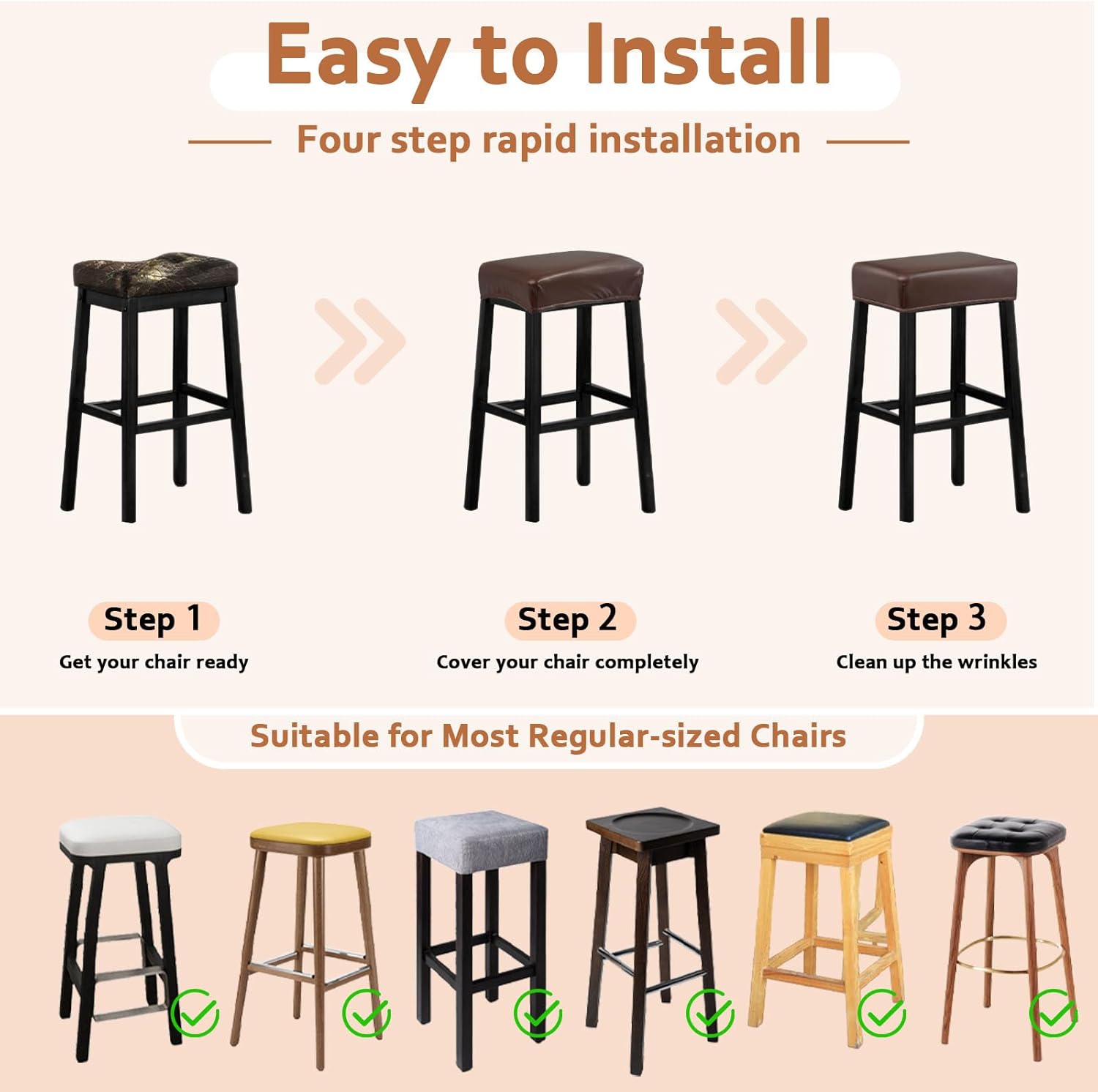 Easy to Install

Four step rapid installation

Step 1
Get your chair ready

Step 2
Cover your chair completely

Step 3
Clean up the wrinkles

Suitable for Most Regular-sized Chairs