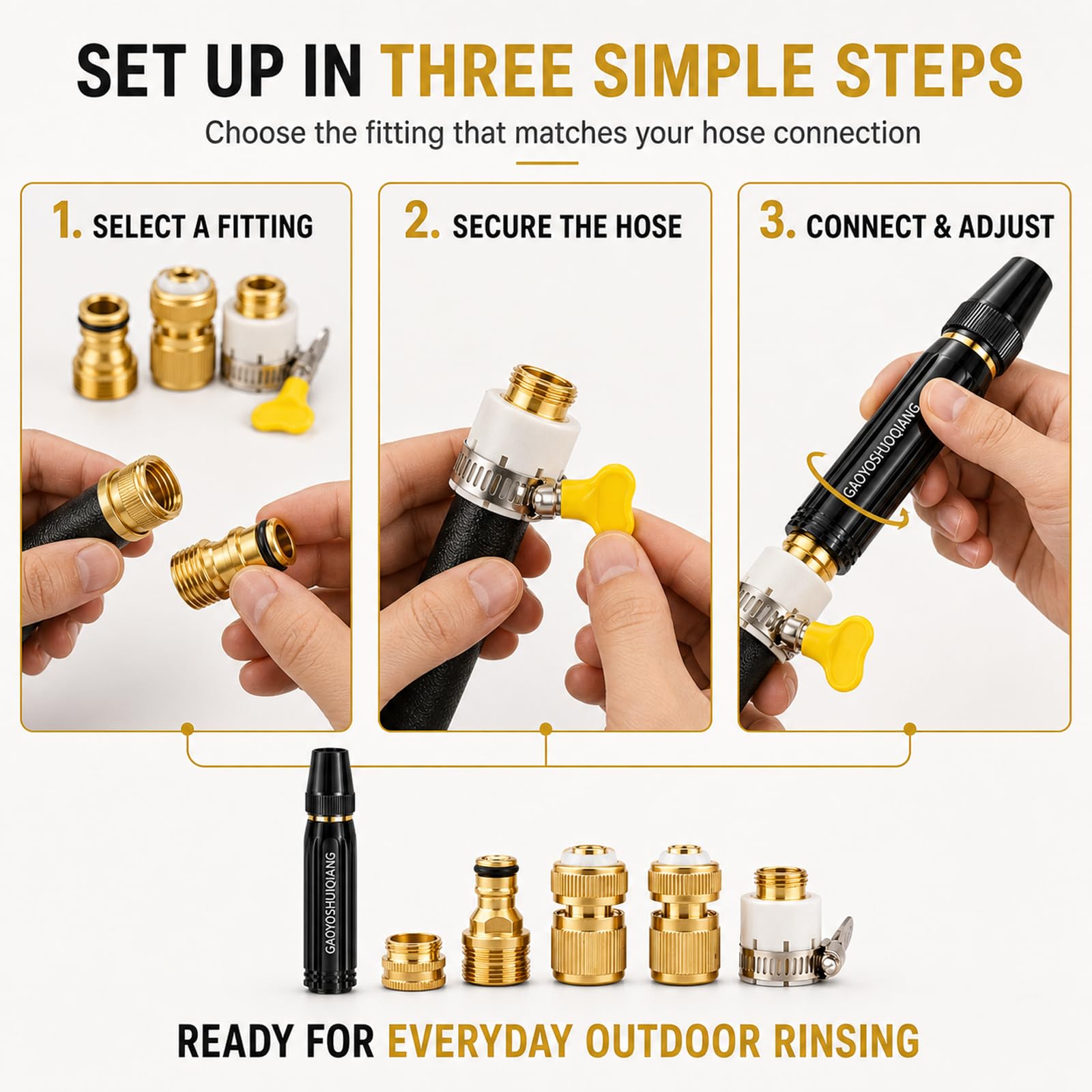 SET UP IN THREE SIMPLE STEPS

Choose the fitting that matches your hose connection

1. SELECT A FITTING

2. SECURE THE HOSE

3. CONNECT & ADJUST

GAOYOSHUIQIANG

GAOYOSHUIQIANG

READY FOR EVERYDAY OUTDOOR RINSING