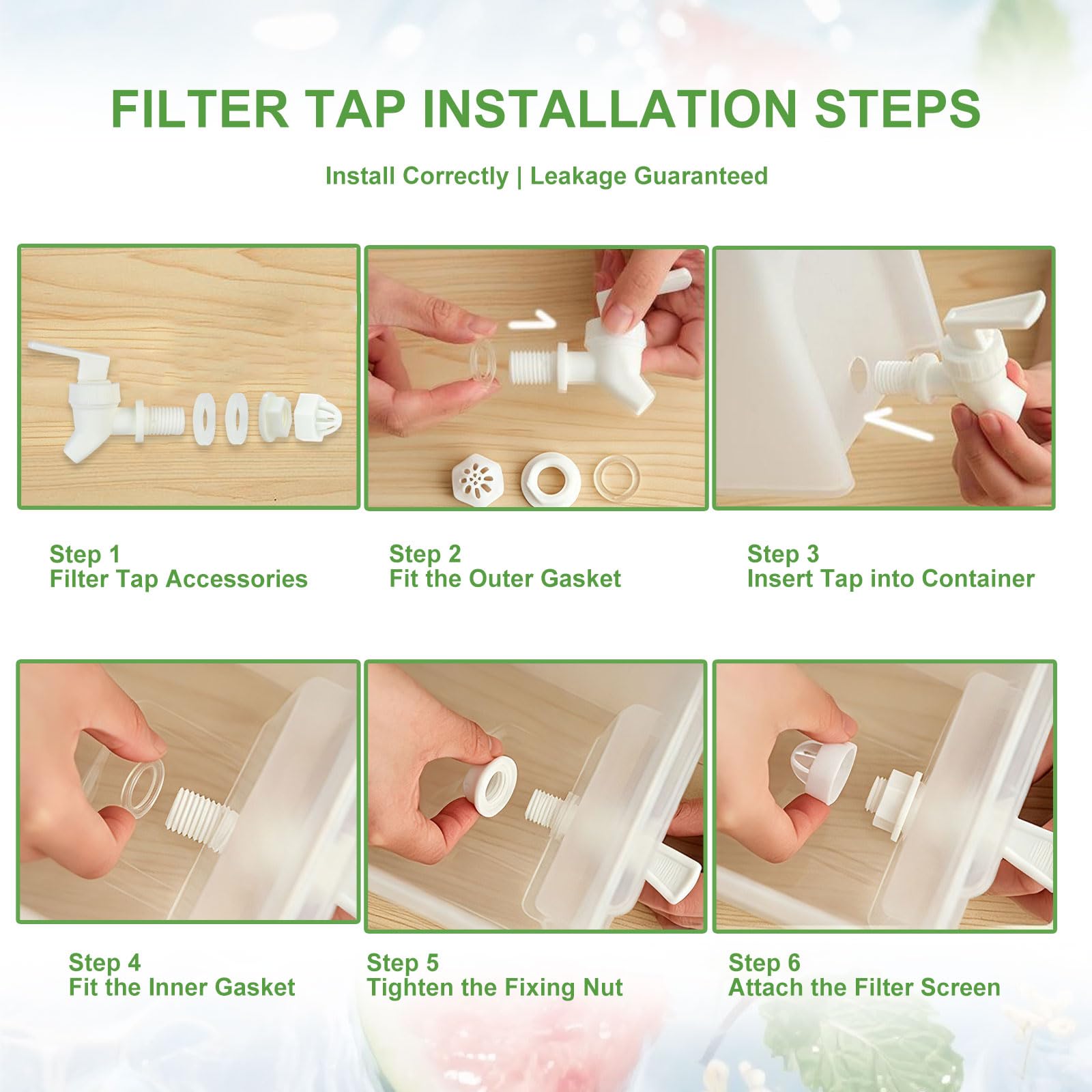 FILTER TAP INSTALLATION STEPS

Install Correctly | Leakage Guaranteed

Step 1
Filter Tap Accessories

Step 2
Fit the Outer Gasket

Step 3
Insert Tap into Container

Step 4
Fit the Inner Gasket

Step 5
Tighten the Fixing Nut

Step 6
Attach the Filter Screen