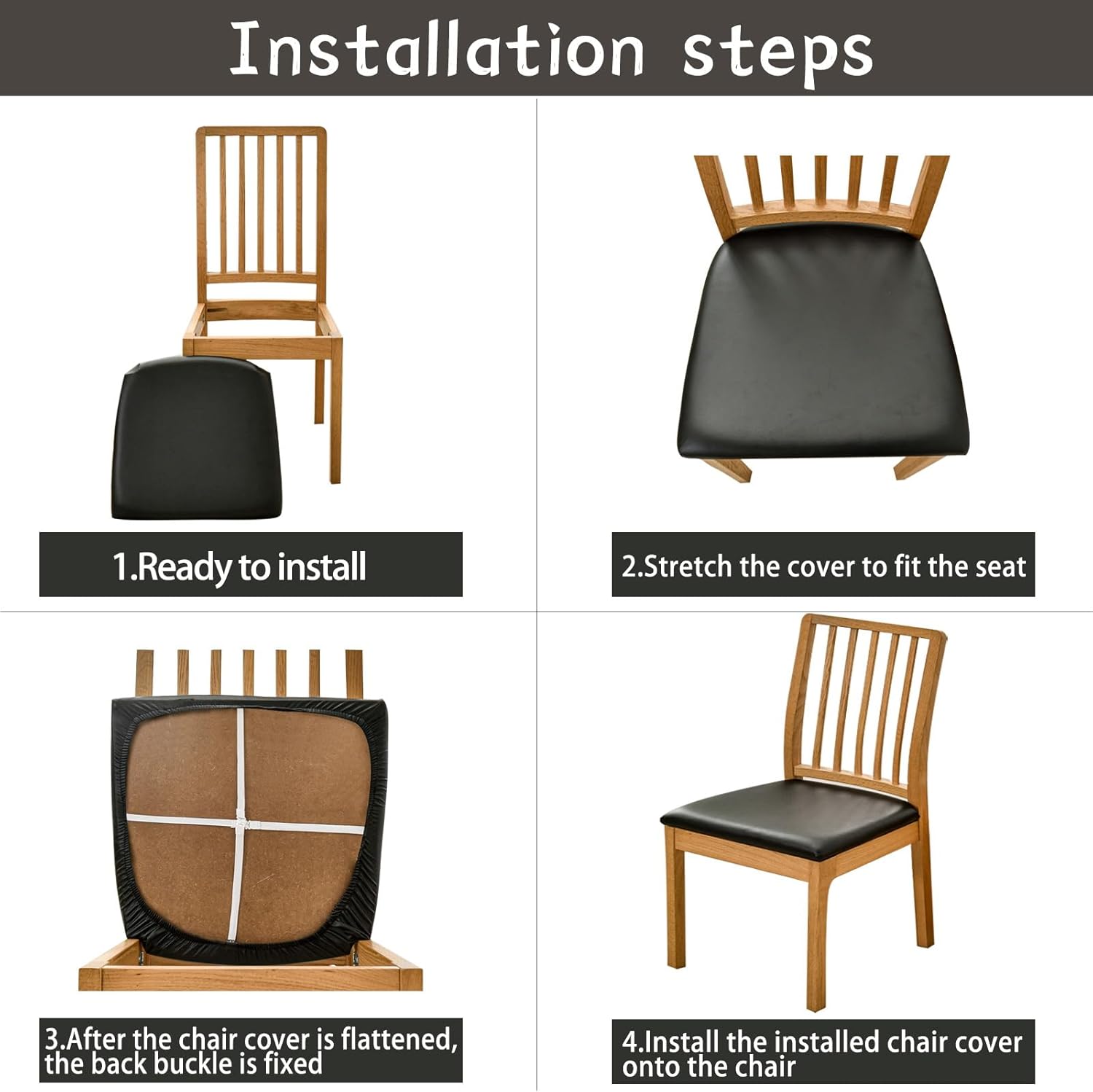 Installation steps

1.Ready to install

2.Stretch the cover to fit the seat

3.After the chair cover is flattened, the back buckle is fixed

4.Install the installed chair cover onto the chair