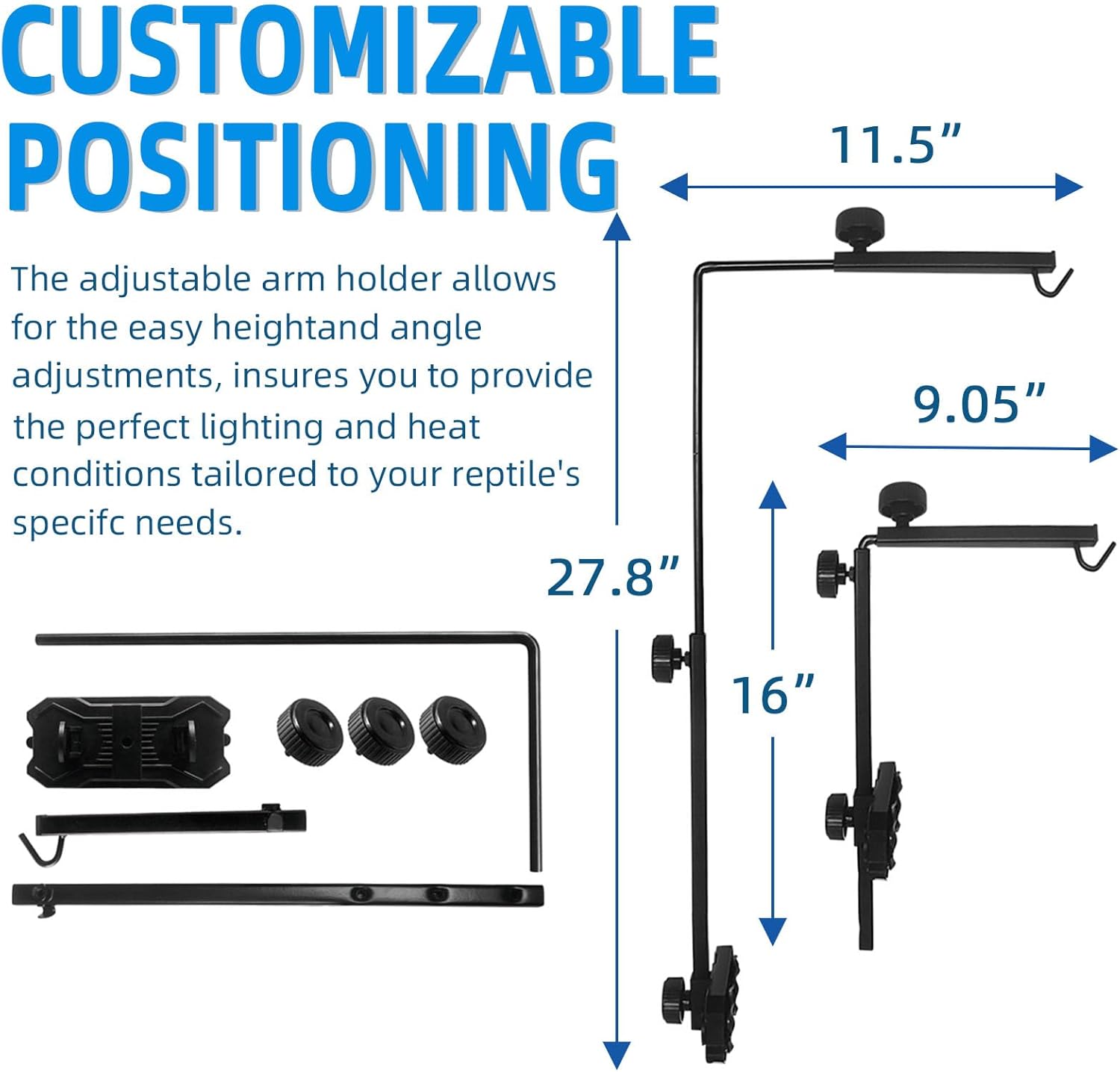 CUSTOMIZABLE POSITIONING

The adjustable arm holder allows for the easy heightand angle adjustments, insures you to provide the perfect lighting and heat conditions tailored to your reptile's specifc needs.

11.5”

9.05”

27.8”

16”