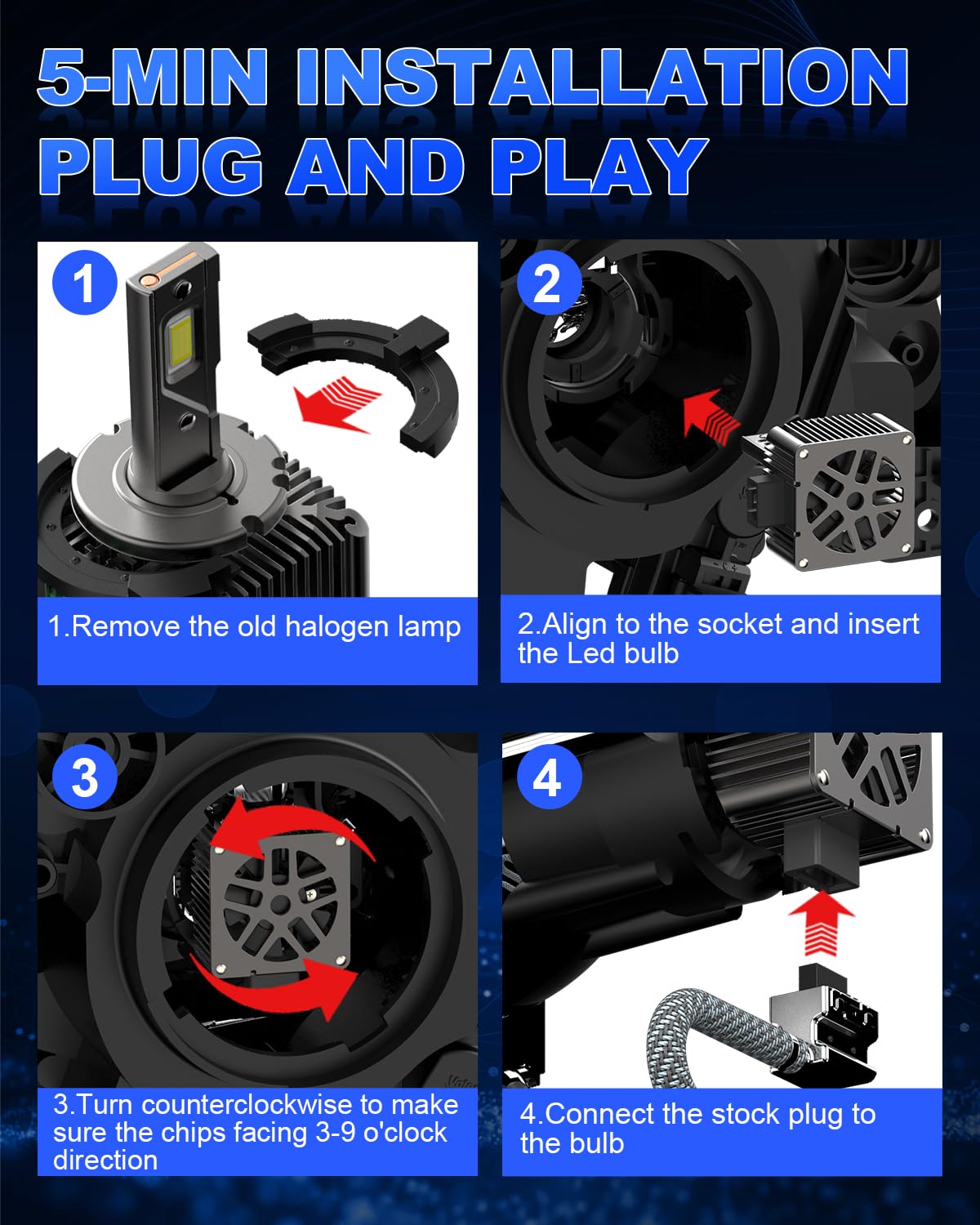 5-MIN INSTALLATION
PLUG AND PLAY

1

1.Remove the old halogen lamp

2

2.Align to the socket and insert the Led bulb

3

3.Turn counterclockwise to make sure the chips facing 3-9 o'clock direction

4

4.Connect the stock plug to the bulb