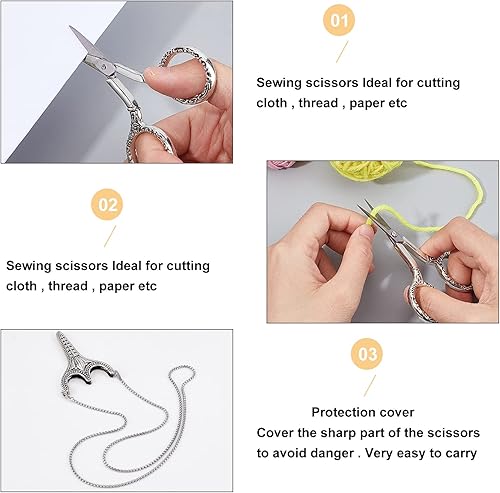 01

Sewing scissors Ideal for cutting cloth , thread , paper etc

02

Sewing scissors Ideal for cutting cloth , thread , paper etc

03

Protection cover
Cover the sharp part of the scissors to avoid danger . Very easy to carry