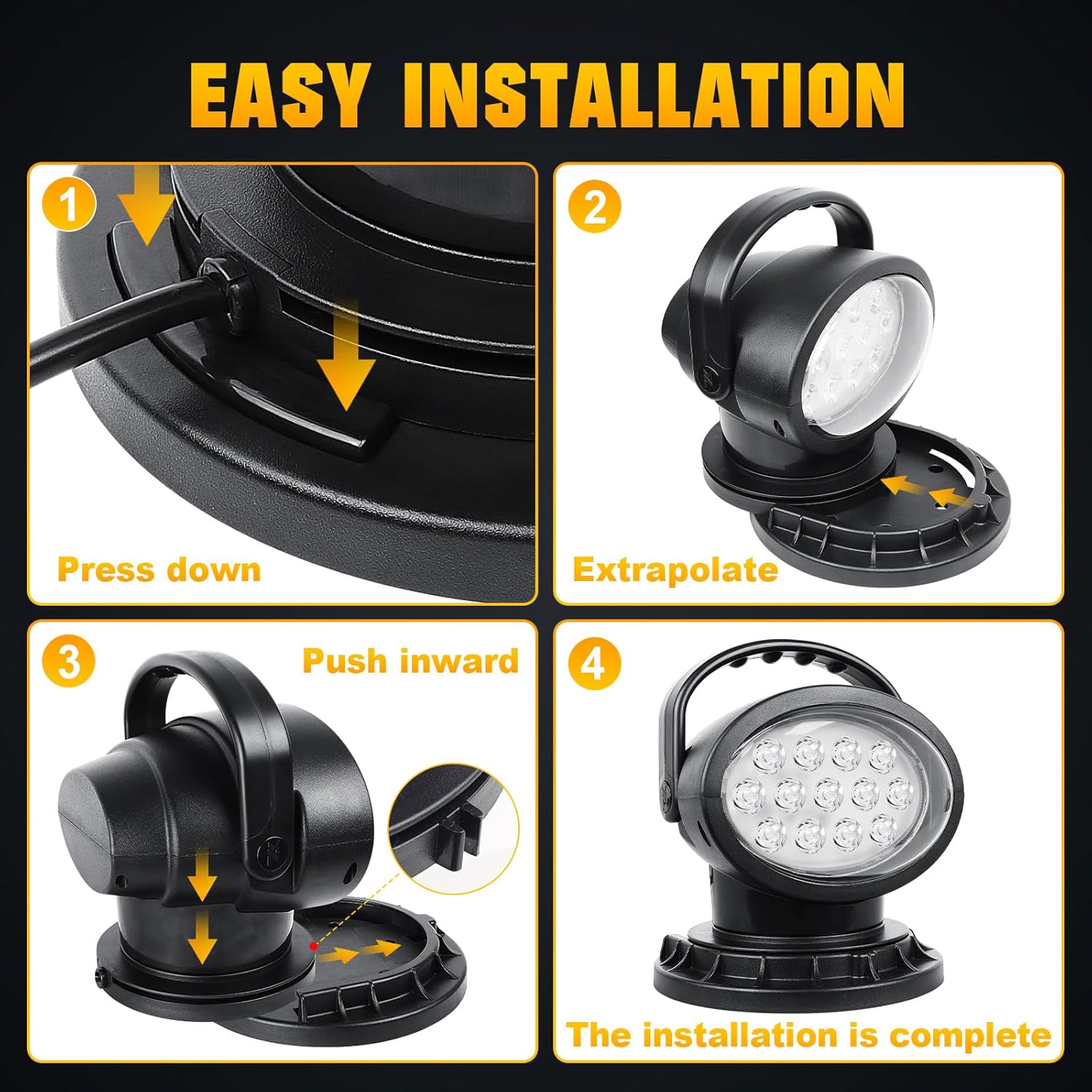 EASY INSTALLATION

1

Press down

2

Extrapolate

3

Push inward

4

The installation is complete