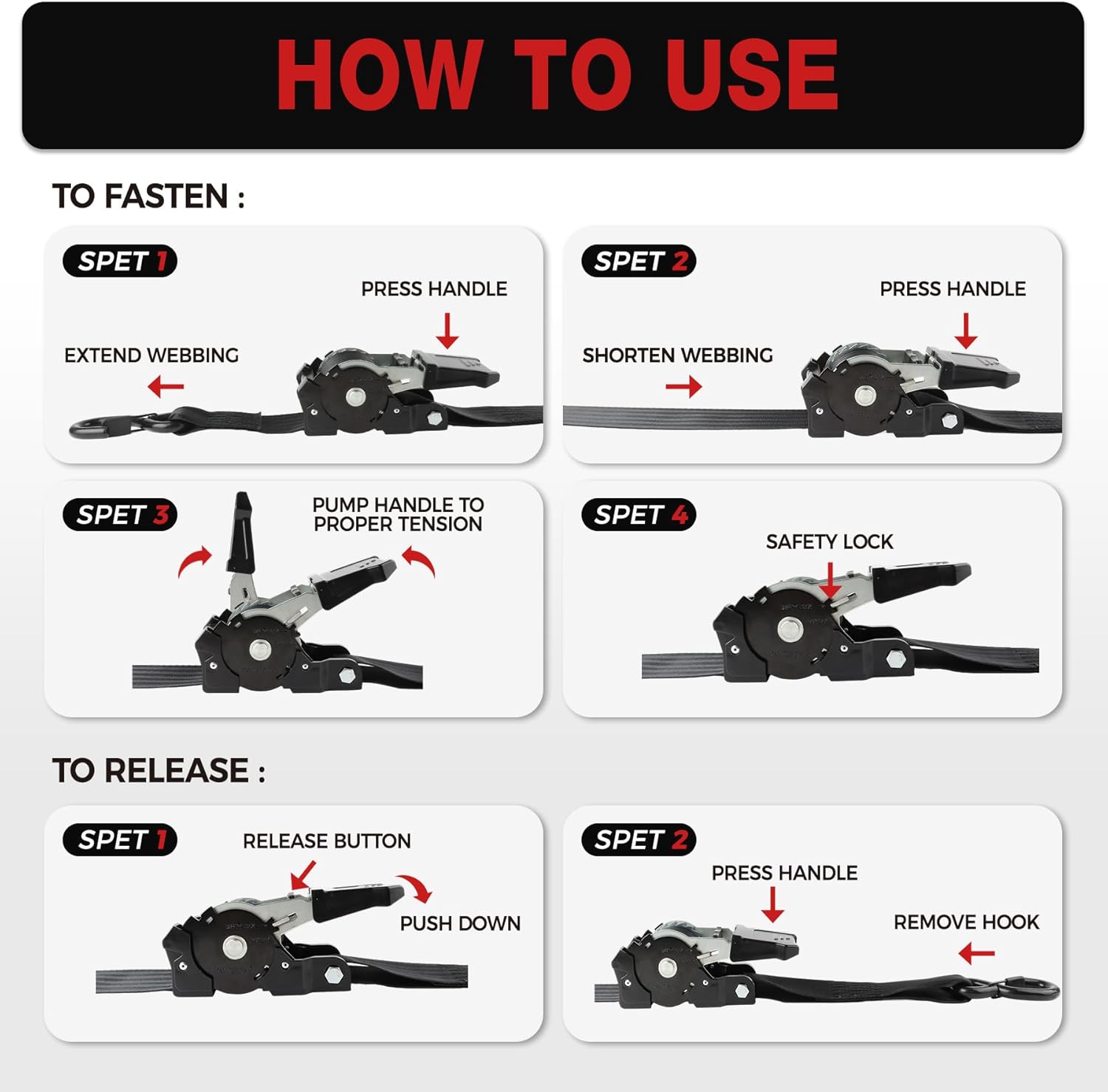 HOW TO USE

TO FASTEN :

SPET 1

PRESS HANDLE

EXTEND WEBBING

SPET 2

PRESS HANDLE

SHORTEN WEBBING

SPET 3

PUMP HANDLE TO PROPER TENSION

SPET 4

SAFETY LOCK

TO RELEASE :

SPET 1

RELEASE BUTTON

PUSH DOWN

SPET 2

PRESS HANDLE

REMOVE HOOK