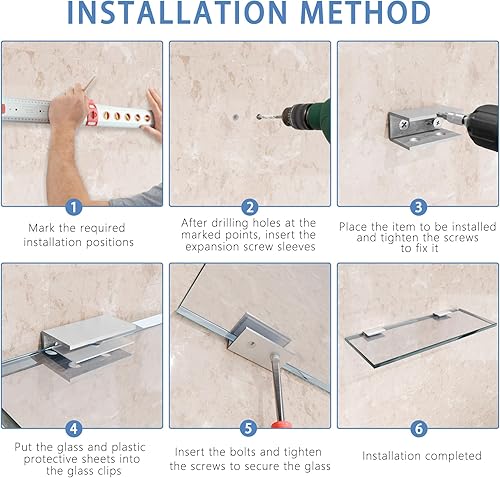 INSTALLATION METHOD

1
Mark the required installation positions

2
After drilling holes at the marked points, insert the expansion screw sleeves

3
Place the item to be installed and tighten the screws to fix it

4
Put the glass and plastic protective sheets into the glass clips

5
Insert the bolts and tighten the screws to secure the glass

6
Installation completed