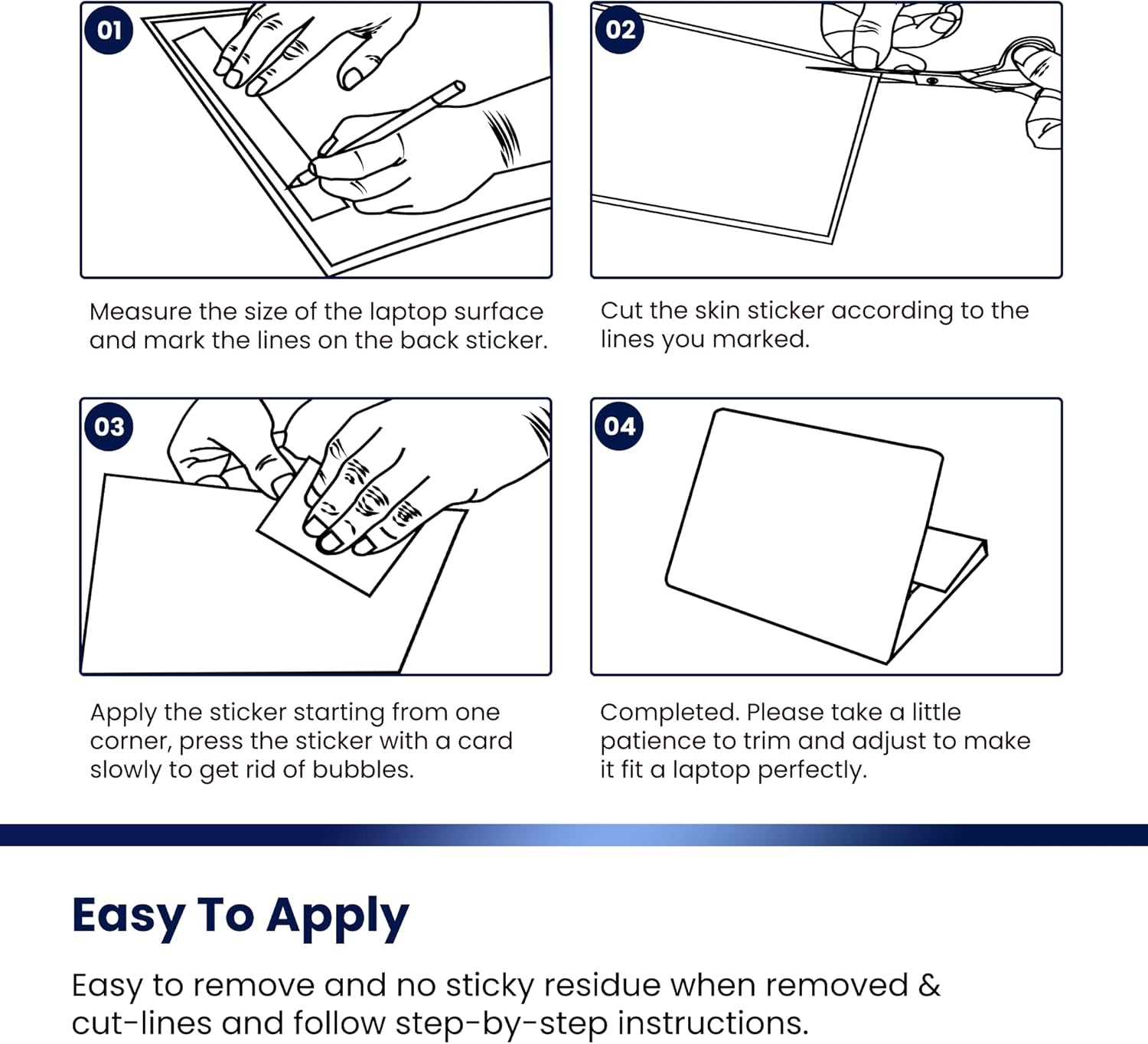 01

Measure the size of the laptop surface and mark the lines on the back sticker.

02

Cut the skin sticker according to the lines you marked.

03

Apply the sticker starting from one corner, press the sticker with a card slowly to get rid of bubbles.

04

Completed. Please take a little patience to trim and adjust to make it fit a laptop perfectly.

Easy To Apply

Easy to remove and no sticky residue when removed & cut-lines and follow step-by-step instructions.