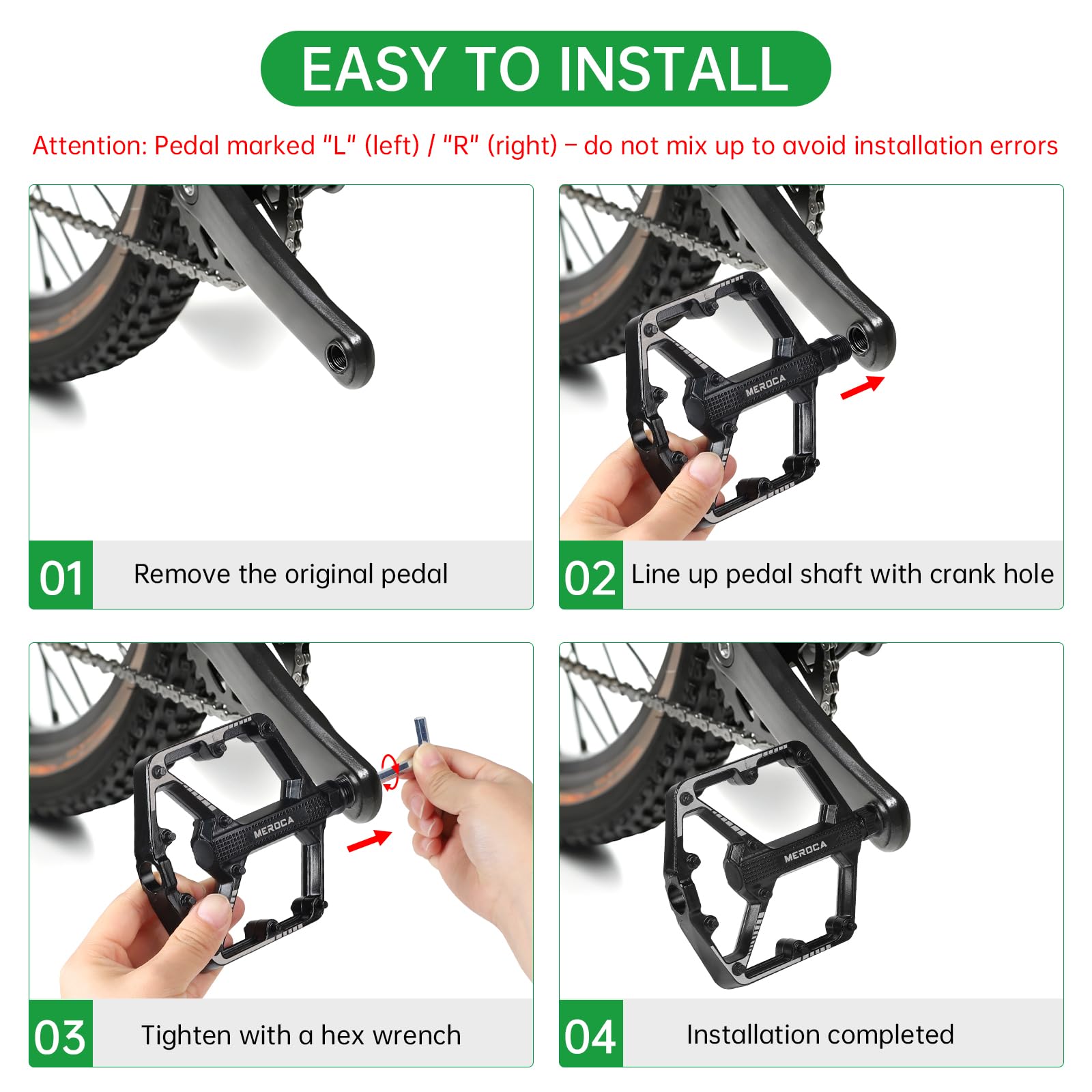 EASY TO INSTALL

Attention: Pedal marked "L" (left) / "R" (right) – do not mix up to avoid installation errors

01 Remove the original pedal

MEROCA

02 Line up pedal shaft with crank hole

MEROCA

03 Tighten with a hex wrench

MEROCA

04 Installation completed