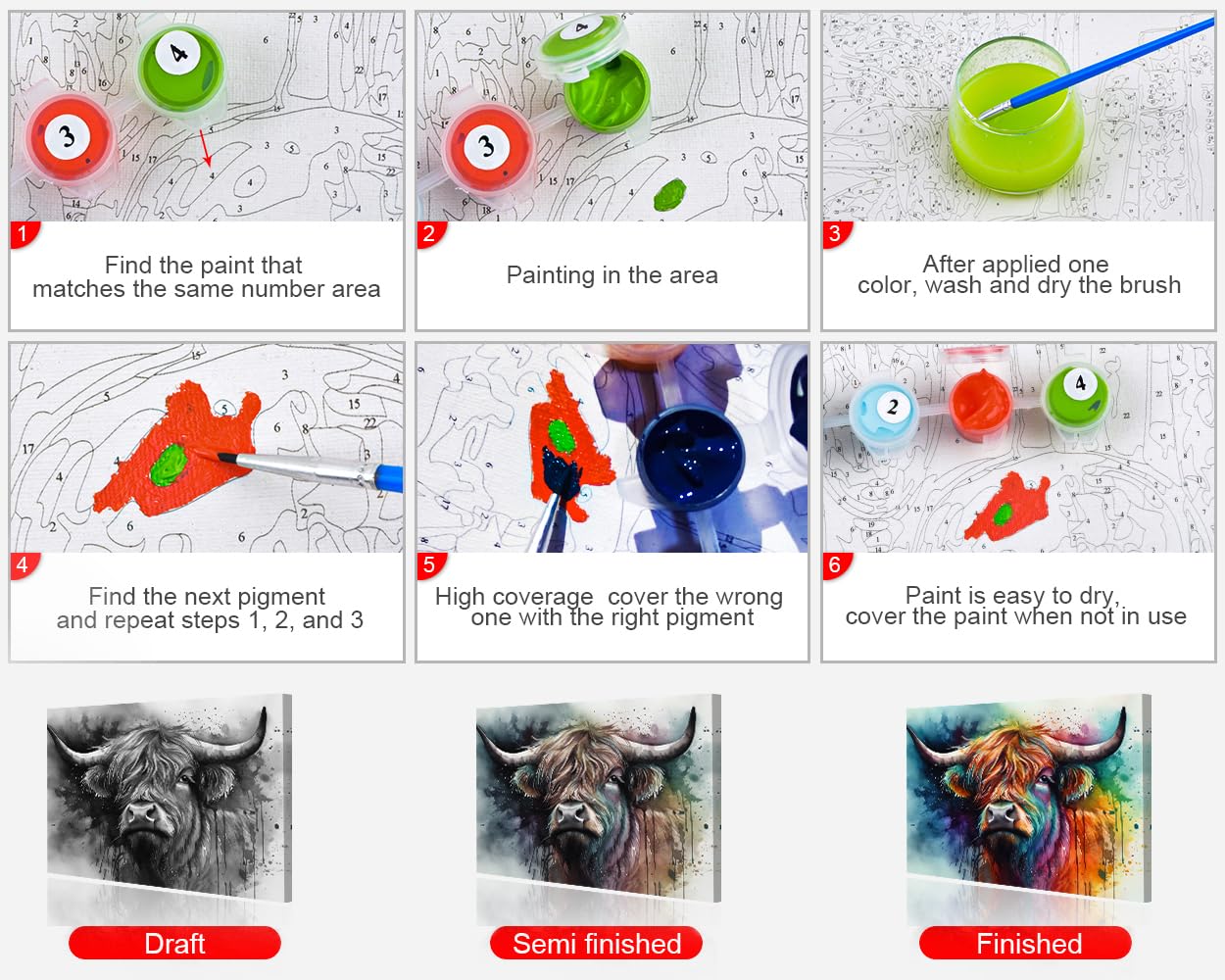 1
Find the paint that matches the same number area

2
Painting in the area

3
After applied one color, wash and dry the brush

4
Find the next pigment and repeat steps 1, 2, and 3

5
High coverage cover the wrong one with the right pigment

6
Paint is easy to dry, cover the paint when not in use

Draft

Semi finished

Finished