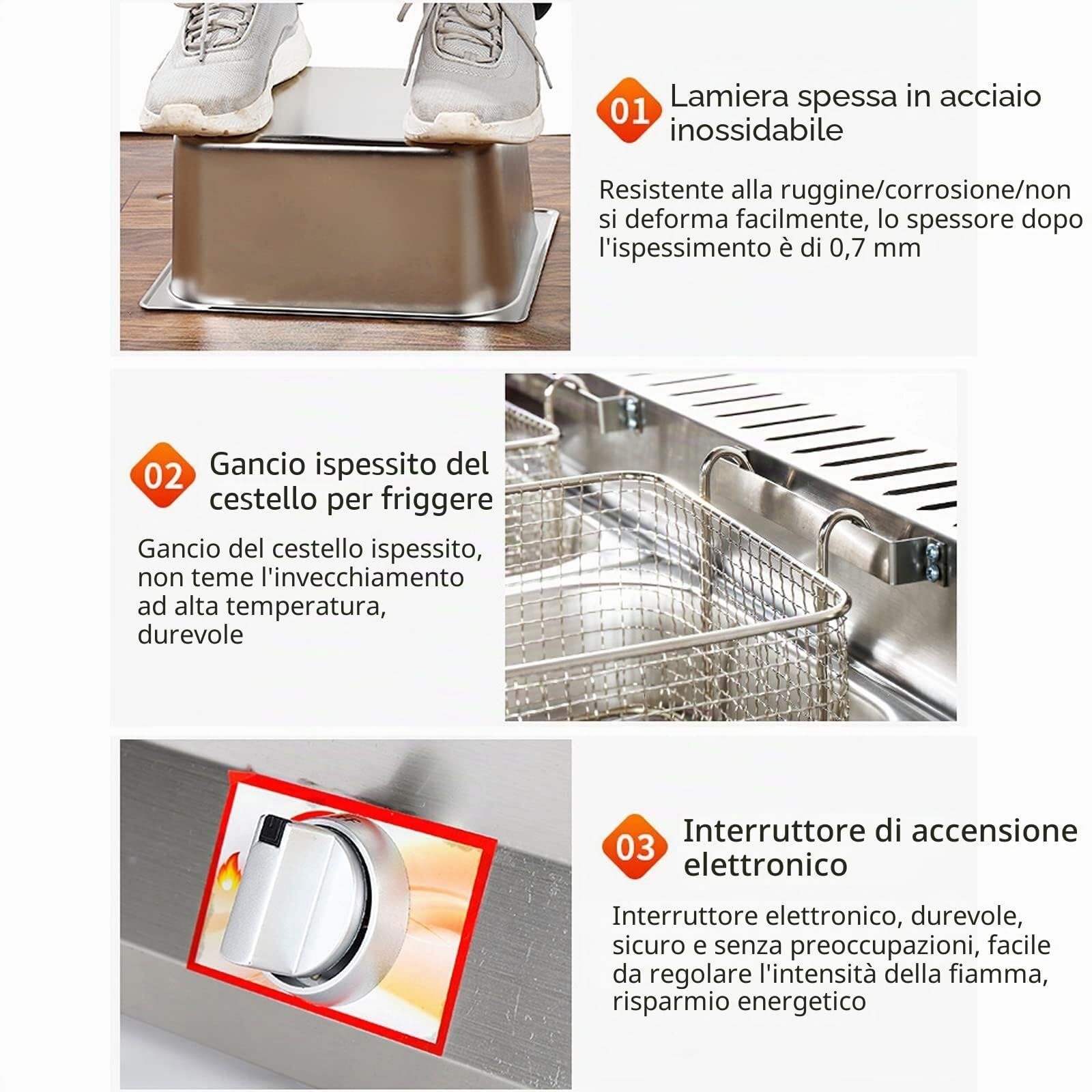 01 Lamiera spessa in acciaio inossidabile

Resistente alla ruggine/corrosione/non si deforma facilmente, lo spessore dopo l'ispessimento è di 0,7 mm

02 Gancio ispessito del cestello per friggere

Gancio del cestello ispessito, non teme l'invecchiamento ad alta temperatura, durevole

03 Interruttore di accensione elettronico

Interruttore elettronico, durevole, sicuro e senza preoccupazioni, facile da regolare l'intensità della fiamma, risparmio energetico