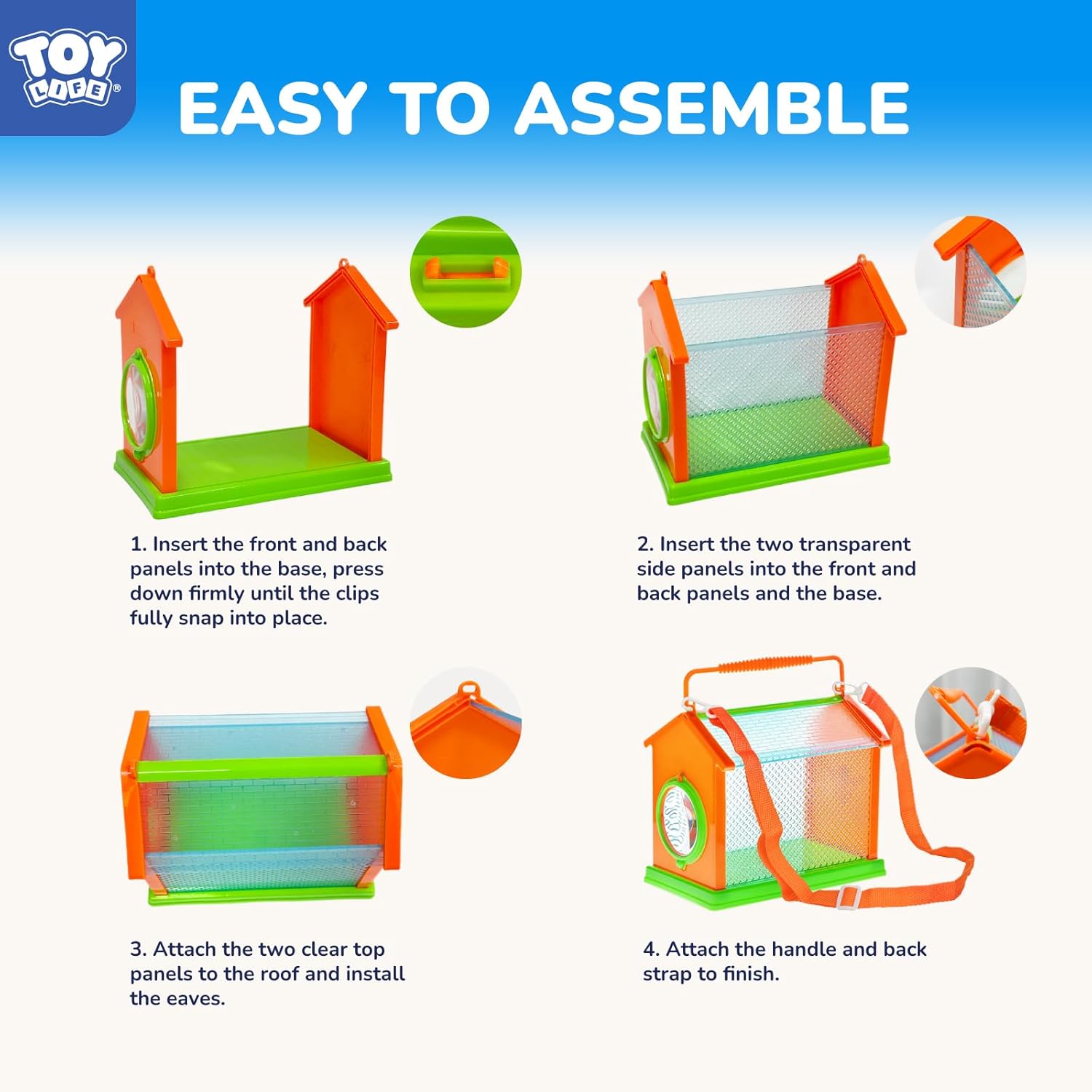 TOY LIFE®

EASY TO ASSEMBLE

1. Insert the front and back panels into the base, press down firmly until the clips fully snap into place.

2. Insert the two transparent side panels into the front and back panels and the base.

3. Attach the two clear top panels to the roof and install the eaves.

4. Attach the handle and back strap to finish.