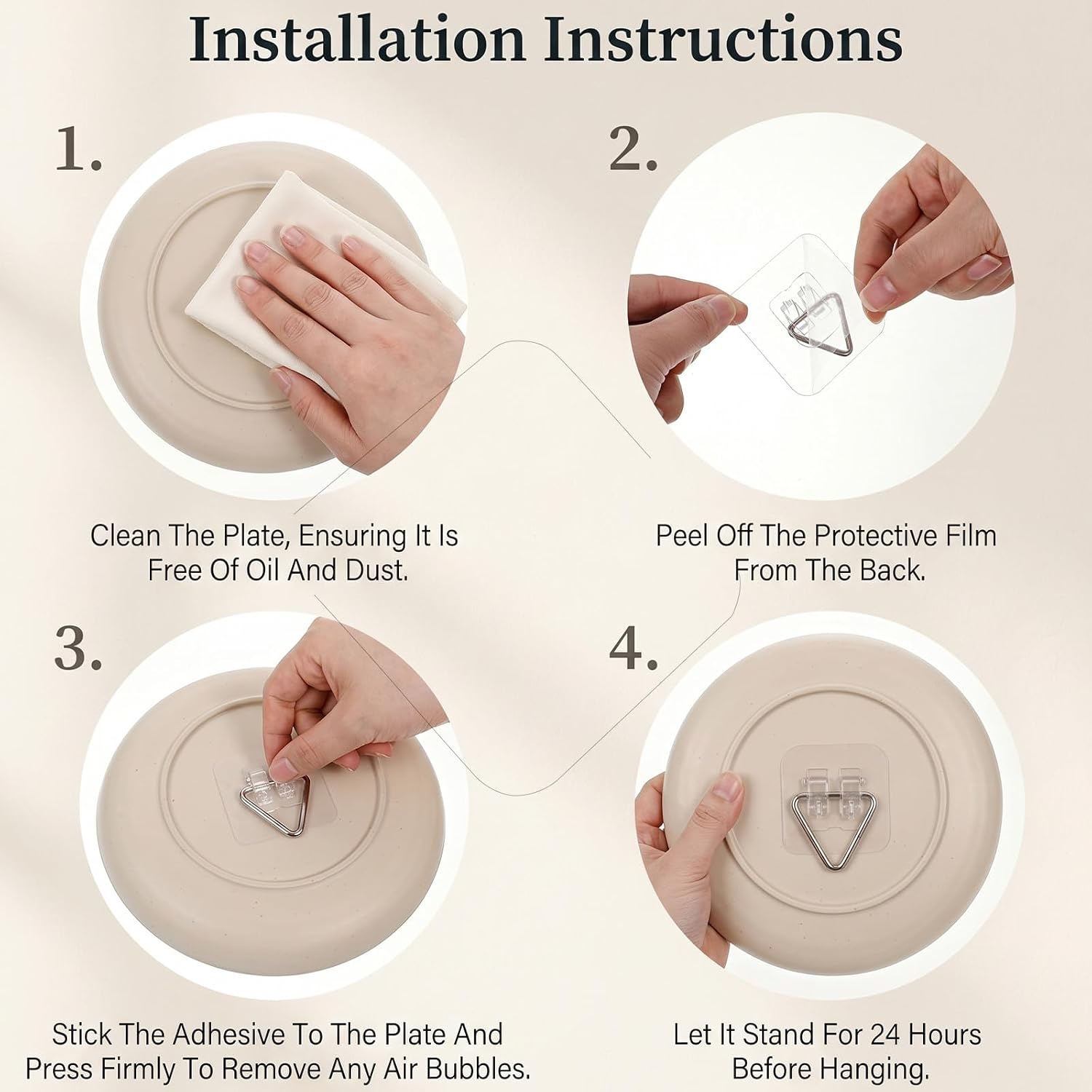 Installation Instructions

1.

Clean The Plate, Ensuring It Is Free Of Oil And Dust.

2.

Peel Off The Protective Film From The Back.

3.

Stick The Adhesive To The Plate And Press Firmly To Remove Any Air Bubbles.

4.

Let It Stand For 24 Hours Before Hanging.