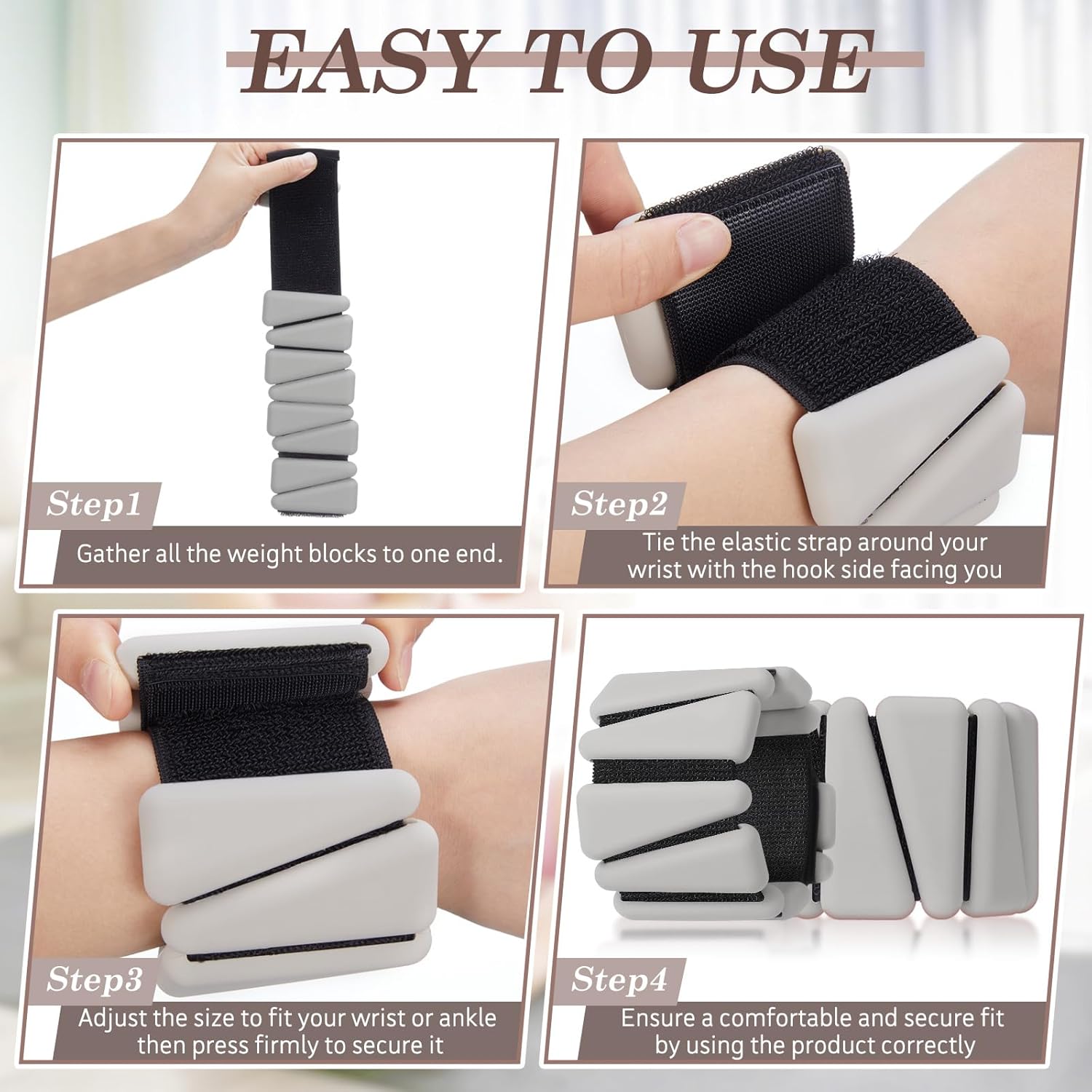 EASY TO USE

Step1

Gather all the weight blocks to one end.

Step2

Tie the elastic strap around your wrist with the hook side facing you

Step3

Adjust the size to fit your wrist or ankle then press firmly to secure it

Step4

Ensure a comfortable and secure fit by using the product correctly