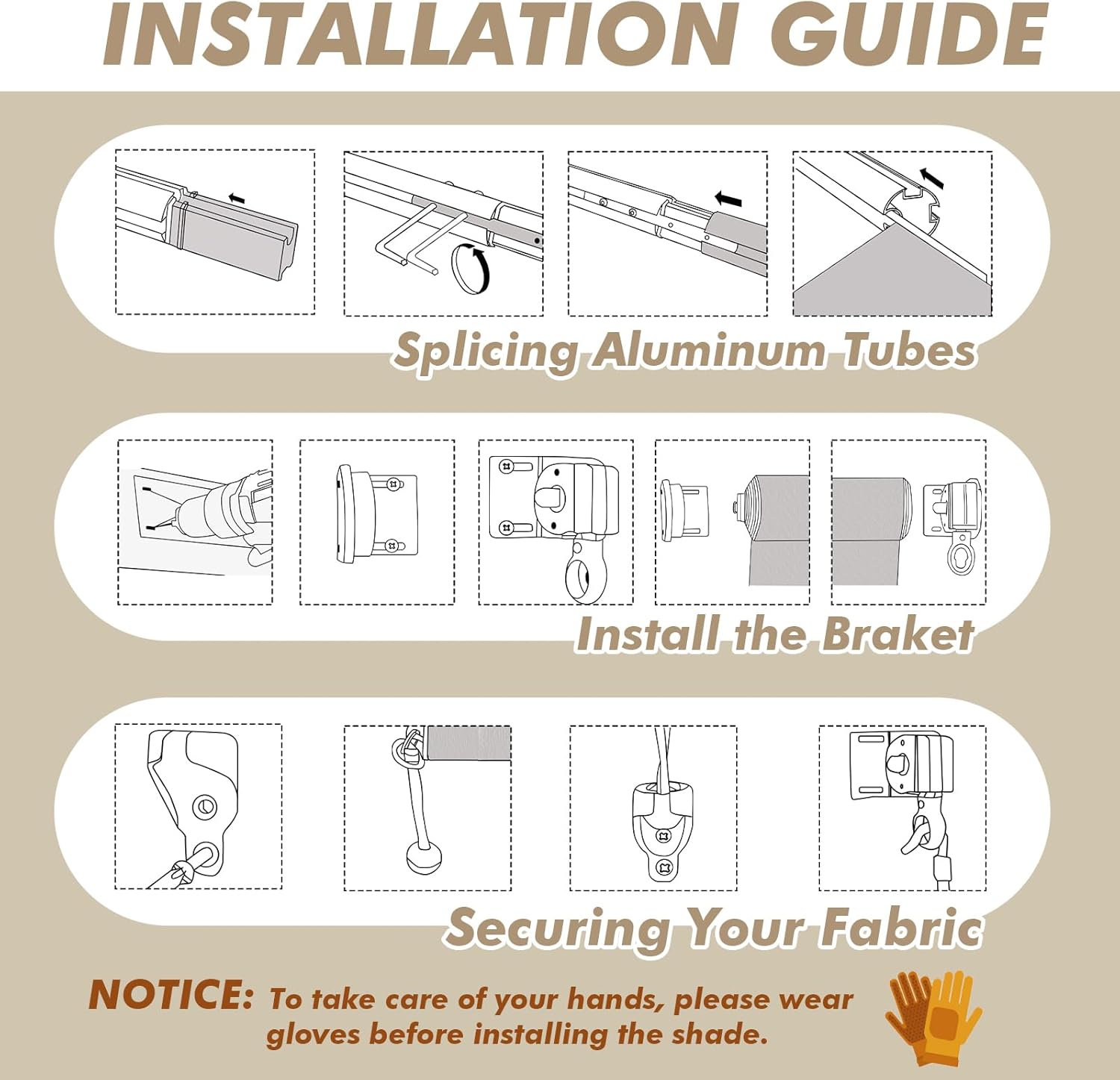 INSTALLATION GUIDE

Splicing Aluminum Tubes

Install the Braket

Securing Your Fabric

NOTICE: To take care of your hands, please wear gloves before installing the shade.