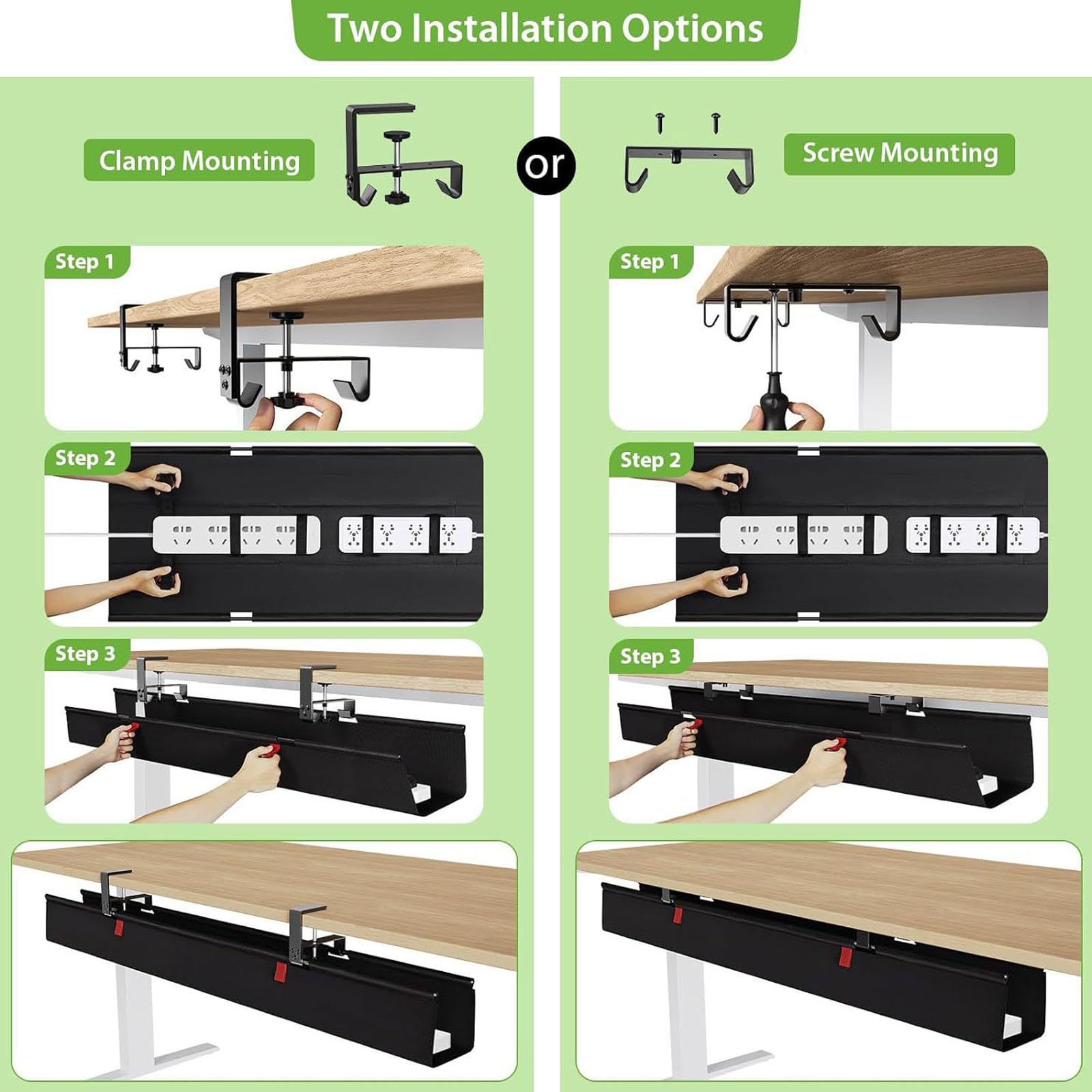 Two Installation Options

Clamp Mounting

or

Screw Mounting

Step 1

Step 2

Step 3

Step 1

Step 2

Step 3