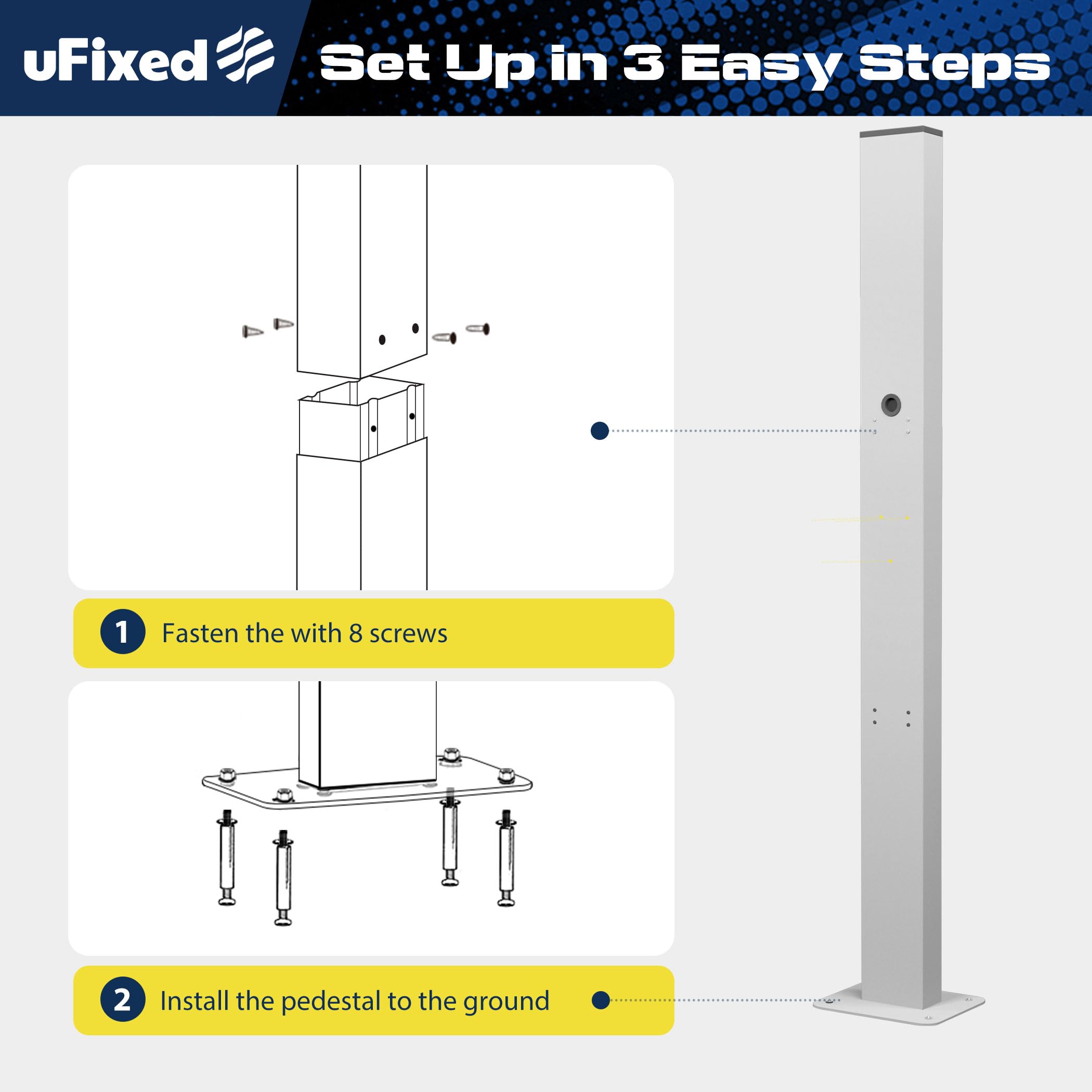 uFixed

Set Up in 3 Easy Steps

1 Fasten the with 8 screws

2 Install the pedestal to the ground