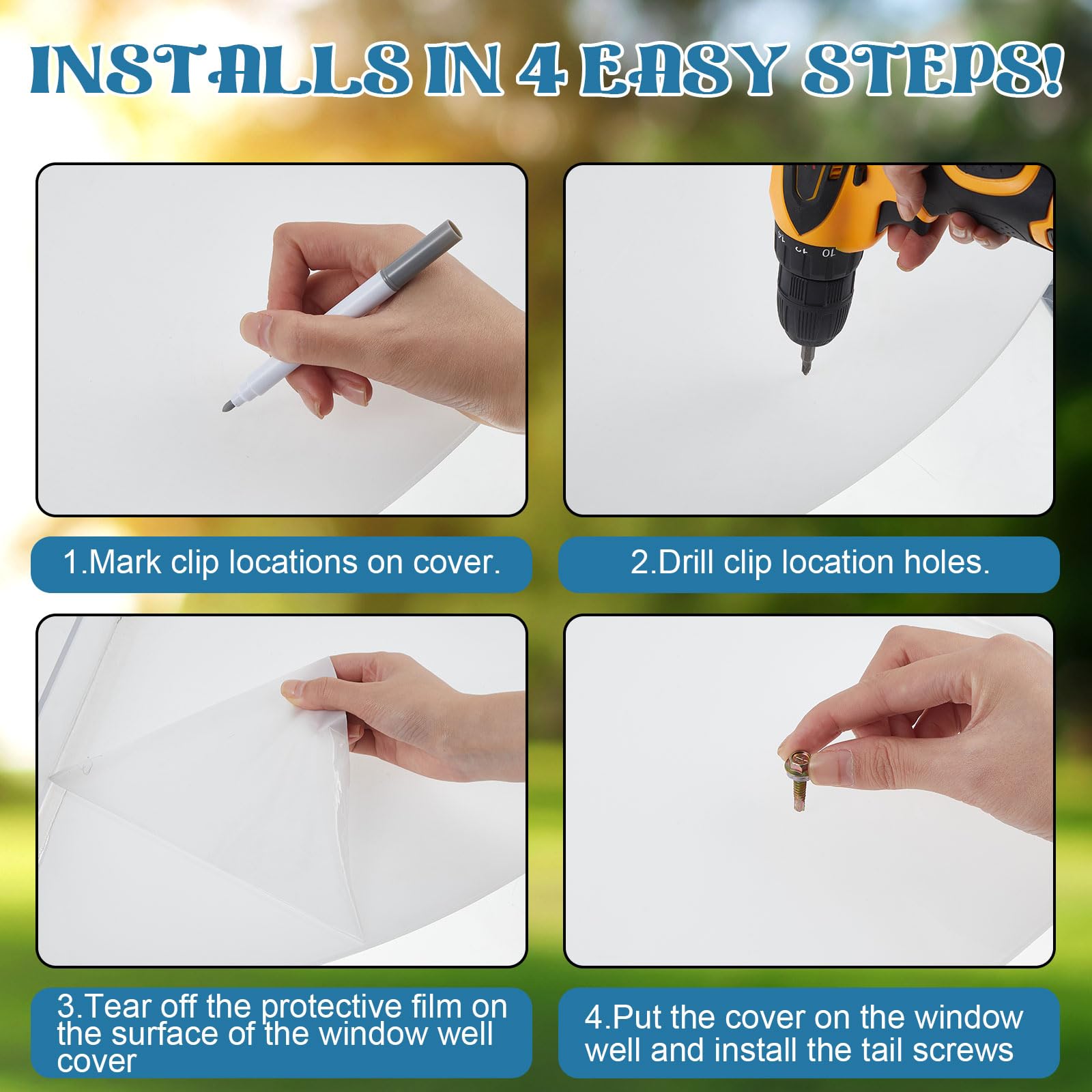 INSTALLS IN 4 EASY STEPS!

1.Mark clip locations on cover.

2.Drill clip location holes.

3.Tear off the protective film on the surface of the window well cover

4.Put the cover on the window well and install the tail screws