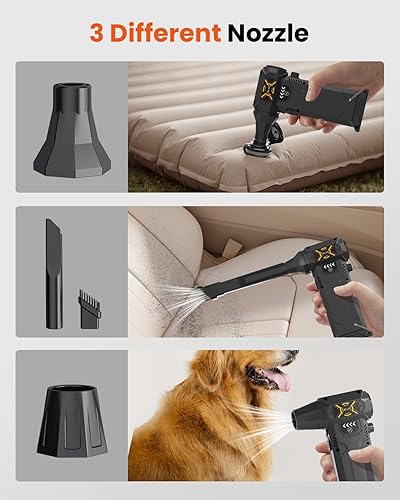 3 Different Nozzle