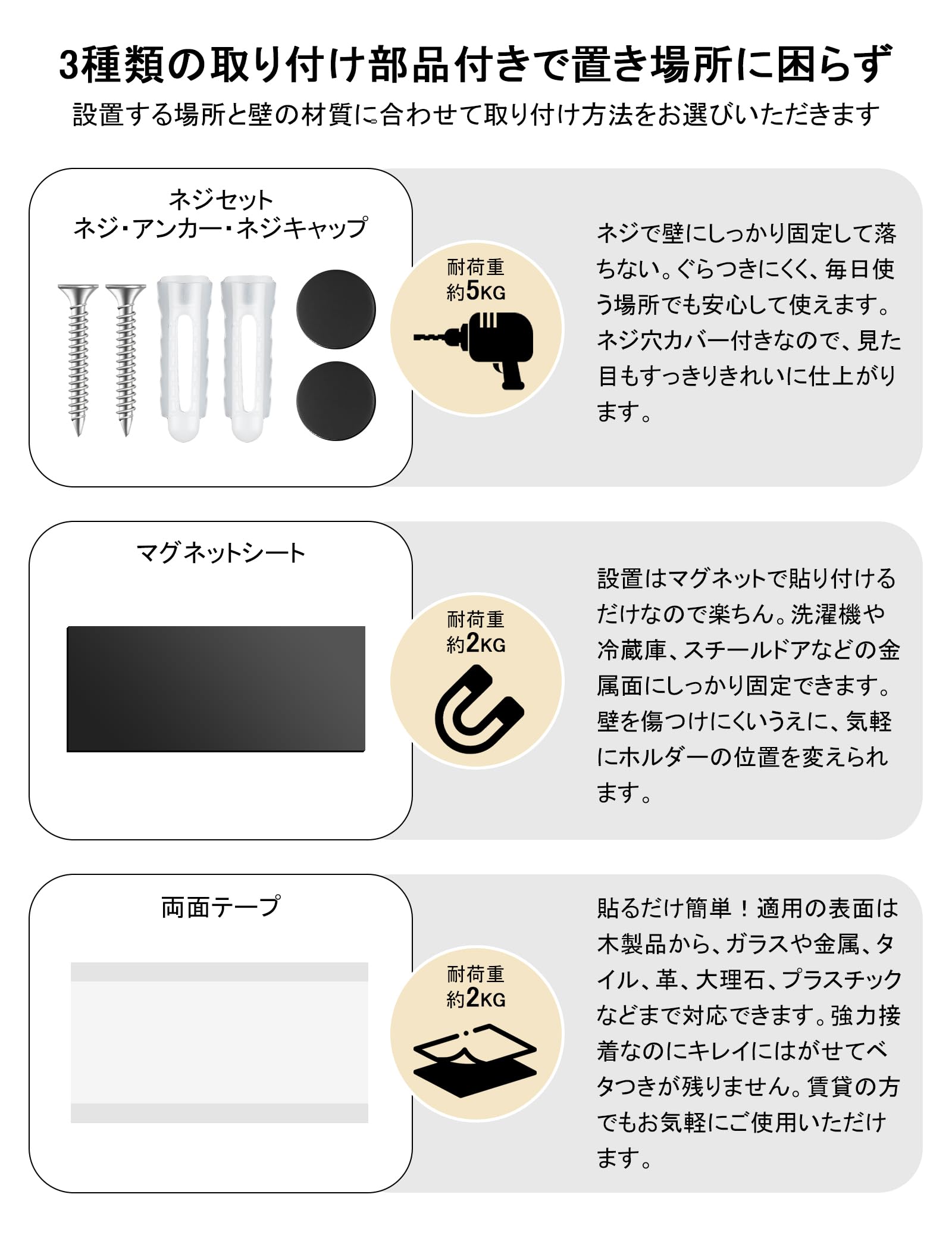 3種類の取り付け部品付きで置き場所に困らず

設置する場所と壁の材質に合わせて取り付け方法をお選びいただきます

ネジセット
ネジ・アンカー・ネジキャップ

耐荷重
約5KG

ネジで壁にしっかり固定して落ちない。ぐらつきにくく、毎日使う場所でも安心して使えます。ネジ穴カバー付きなので、見た目もすっきりきれいに仕上がります。

マグネットシート

耐荷重
約2KG

設置はマグネットで貼り付けるだけなので楽ちん。洗濯機や冷蔵庫、スチールドアなどの金属面にしっかり固定できます。壁を傷つけにくいうえに、気軽にホルダーの位置を変えられます。

両面テープ

耐荷重
約2KG

貼るだけ簡単！適用の表面は木製品から、ガラスや金属、タイル、革、大理石、プラスチックなどまで対応できます。強力接着なのにキレイにはがせてベタつきが残りません。賃貸の方でもお気軽にご使用いただけます。