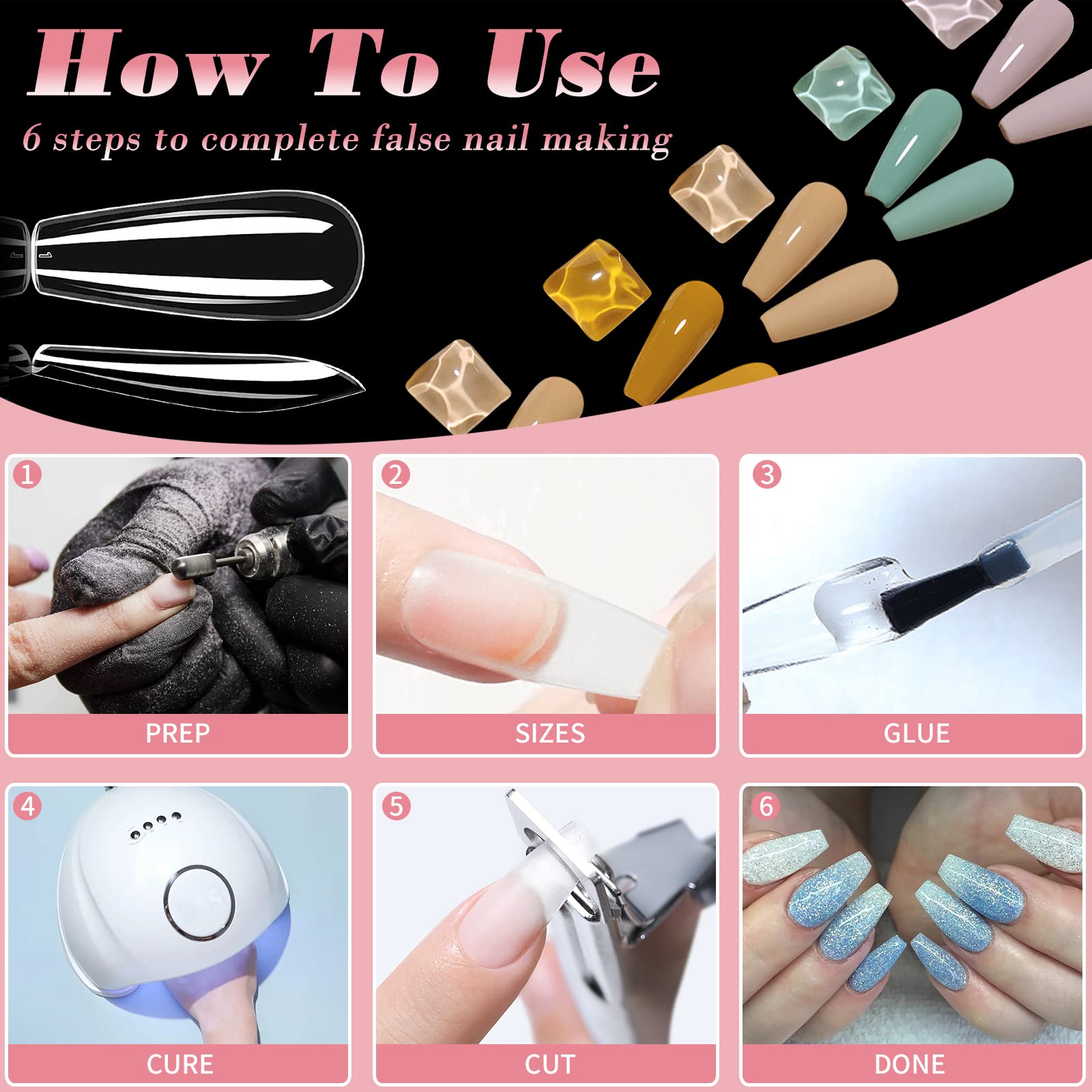 How To Use

6 steps to complete false nail making

1
PREP

2
SIZES

3
GLUE

4
CURE

5
CUT

6
DONE