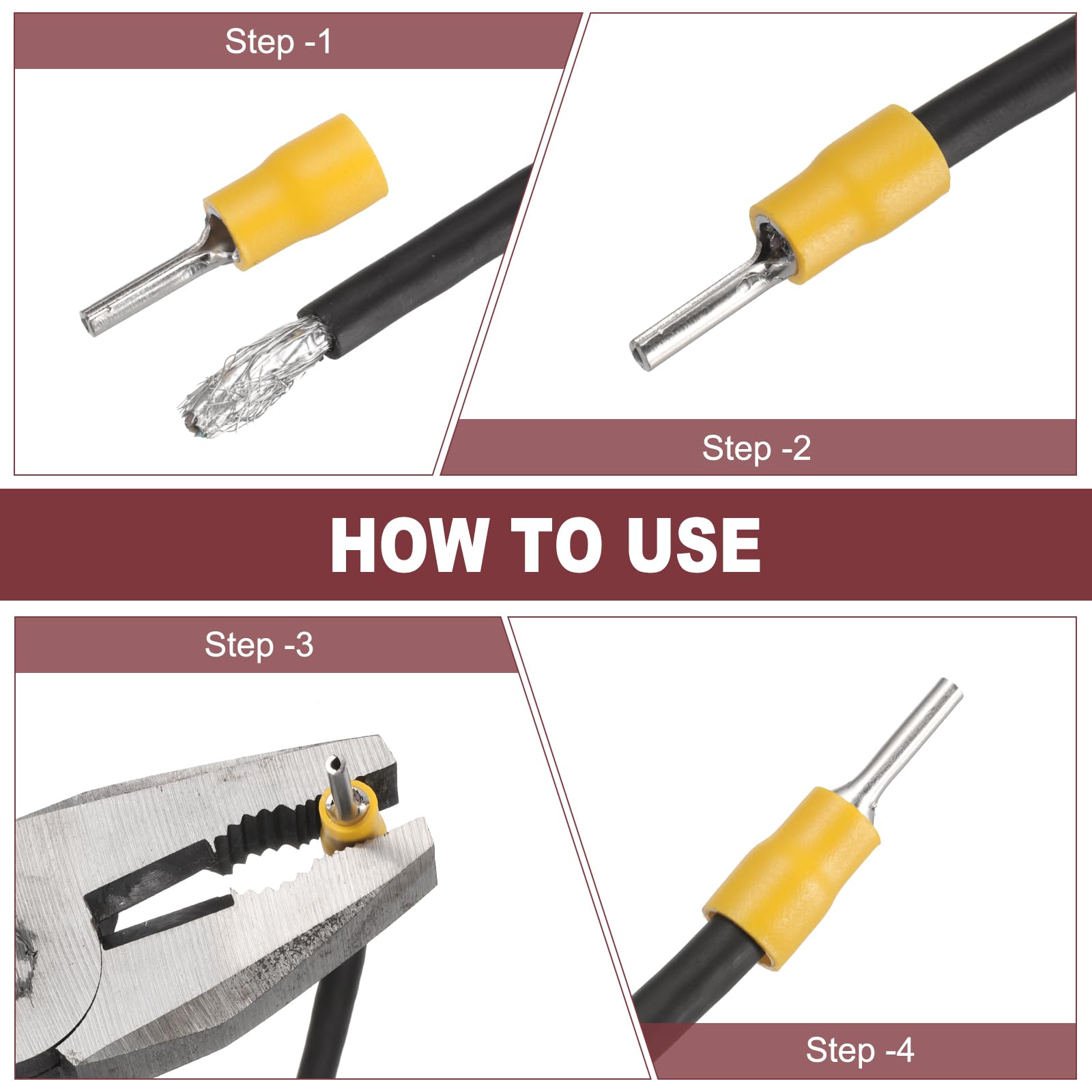 Step -1

Step -2

HOW TO USE

Step -3

Step -4