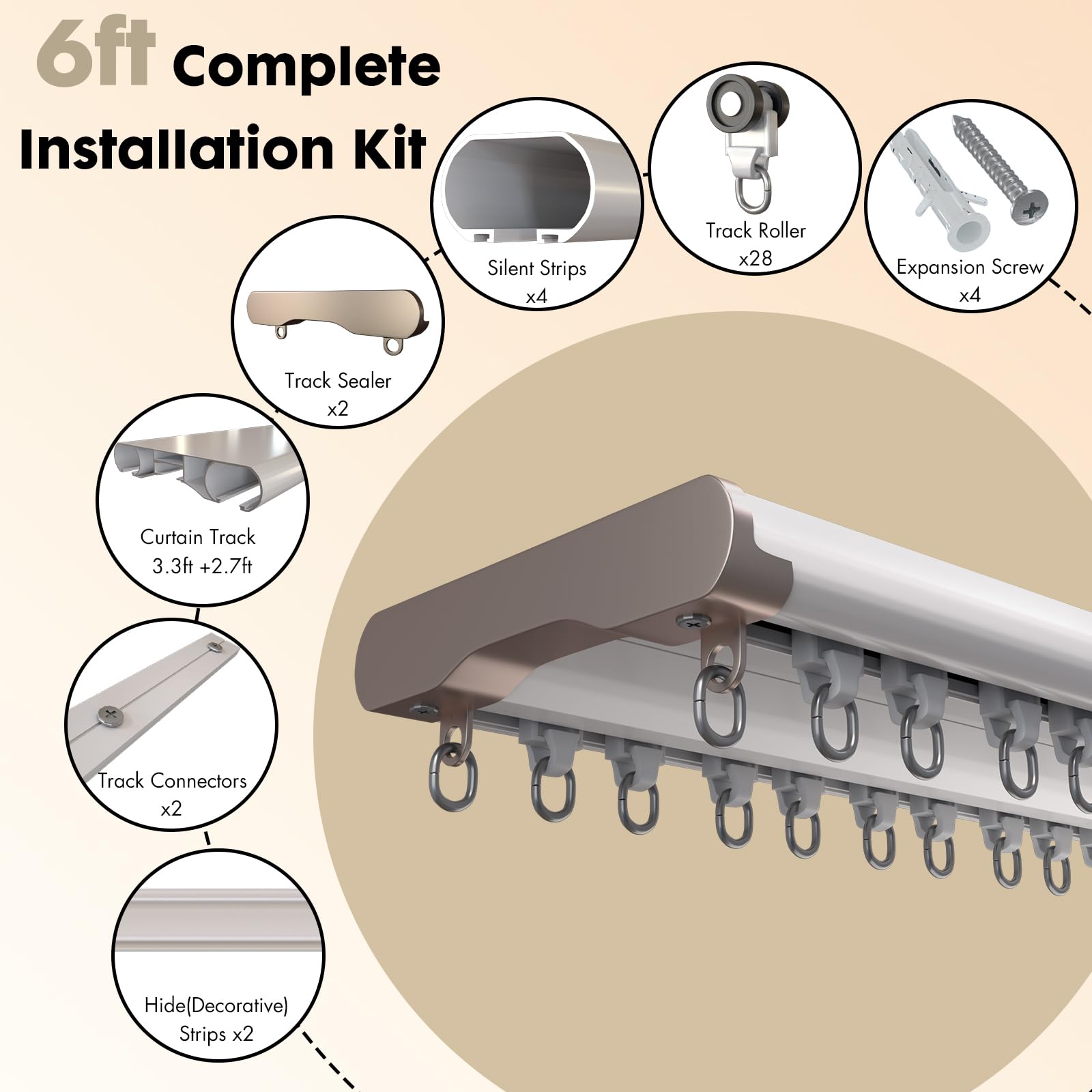 6ft Complete Installation Kit

Silent Strips
x4

Track Roller
x28

Expansion Screw
x4

Track Sealer
x2

Curtain Track
3.3ft +2.7ft

Track Connectors
x2

Hide(Decorative)
Strips x2