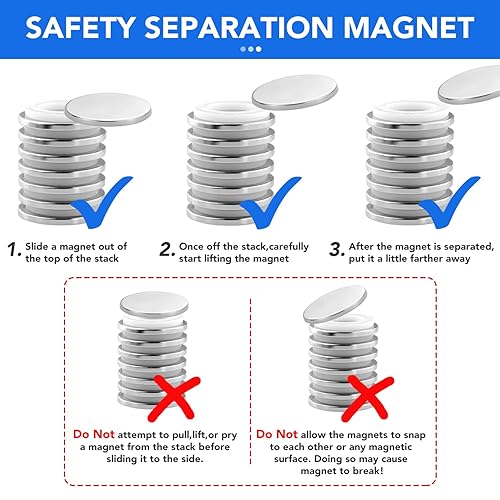 SAFETY SEPARATION MAGNET

1. Slide a magnet out of the top of the stack

2. Once off the stack,carefully start lifting the magnet

3. After the magnet is separated, put it a little farther away

Do Not attempt to pull,lift,or pry a magnet from the stack before sliding it to the side.

Do Not allow the magnets to snap to each other or any magnetic surface. Doing so may cause magnet to break!