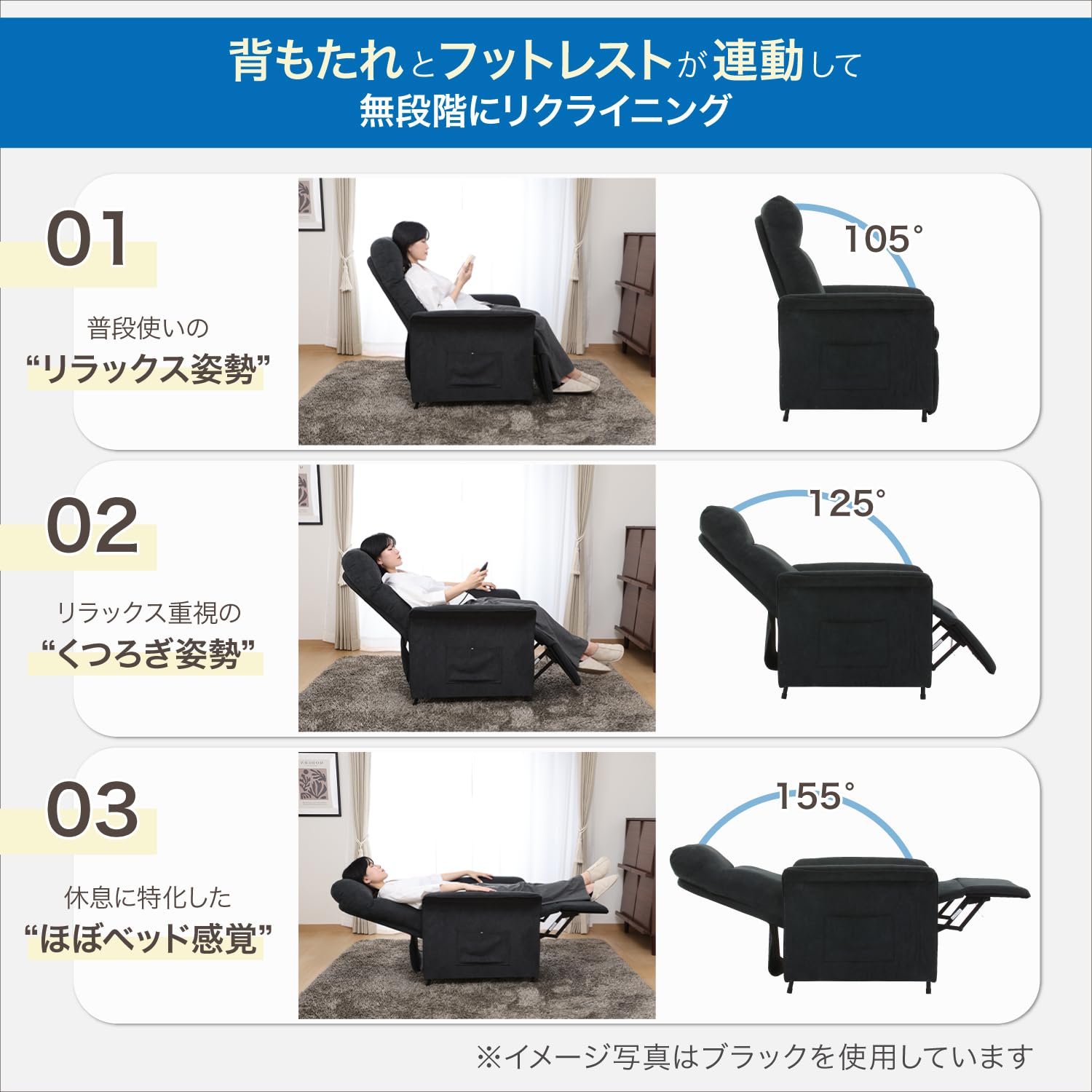 背もたれとフットレストが連動して
無段階にリクライニング

01
普段使いの
“リラックス姿勢”

105°

02
リラックス重視の
“くつろぎ姿勢”

125°

03
休息に特化した
“ほぼベッド感覚”

155°

※イメージ写真はブラックを使用しています