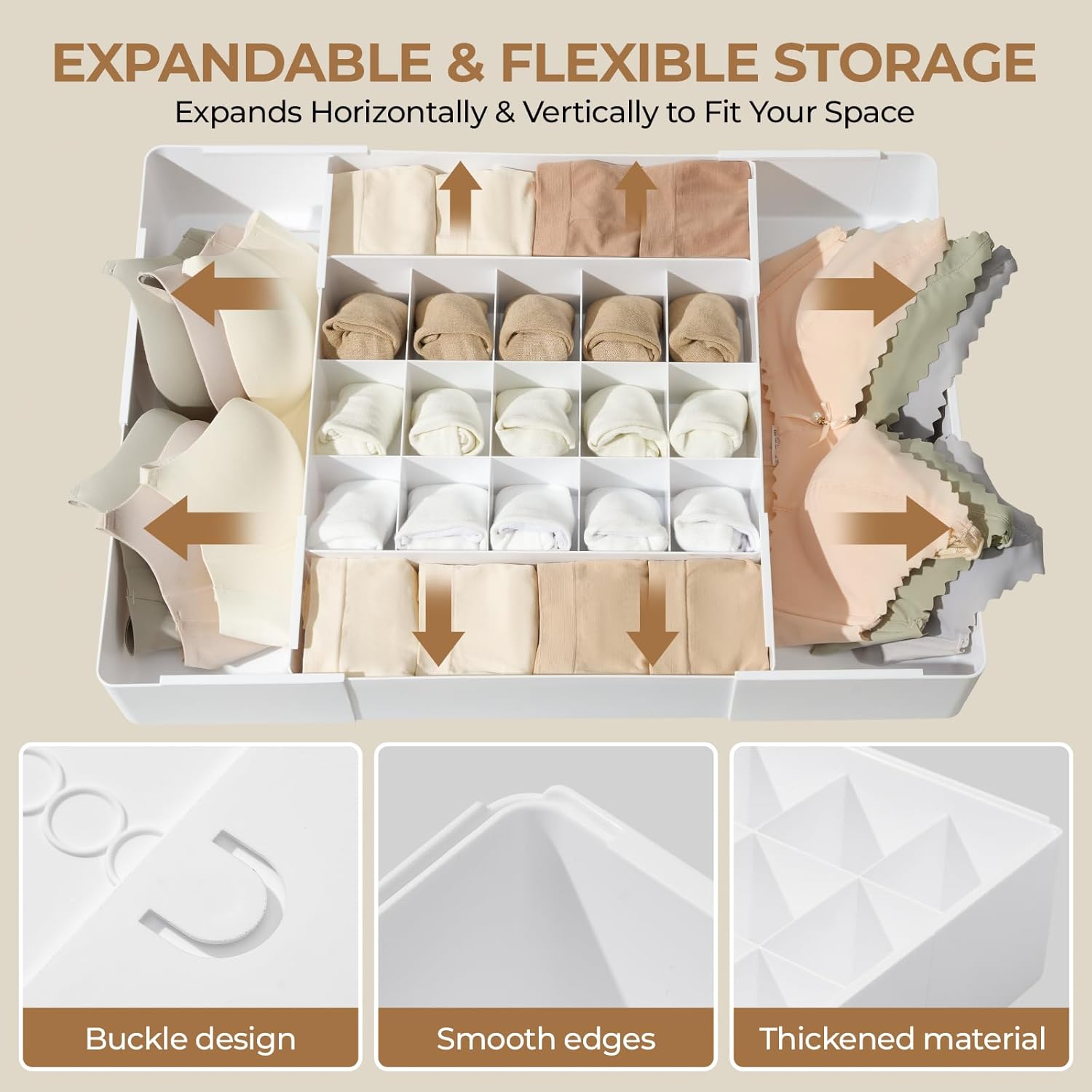 EXPANDABLE & FLEXIBLE STORAGE

Expands Horizontally & Vertically to Fit Your Space

Buckle design

Smooth edges

Thickened material