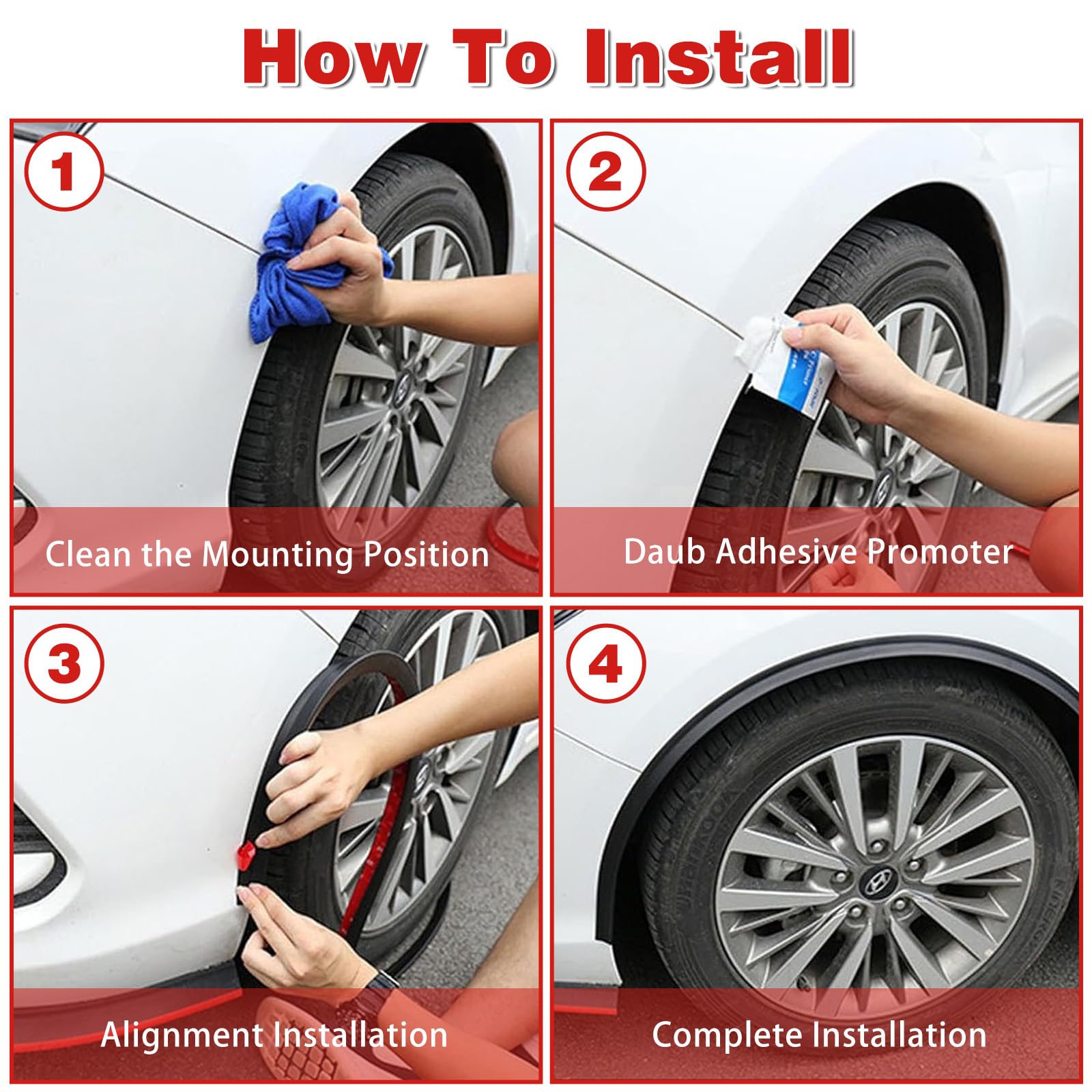 How To Install

1

Clean the Mounting Position

2

Daub Adhesive Promoter

3

Alignment Installation

4

Complete Installation