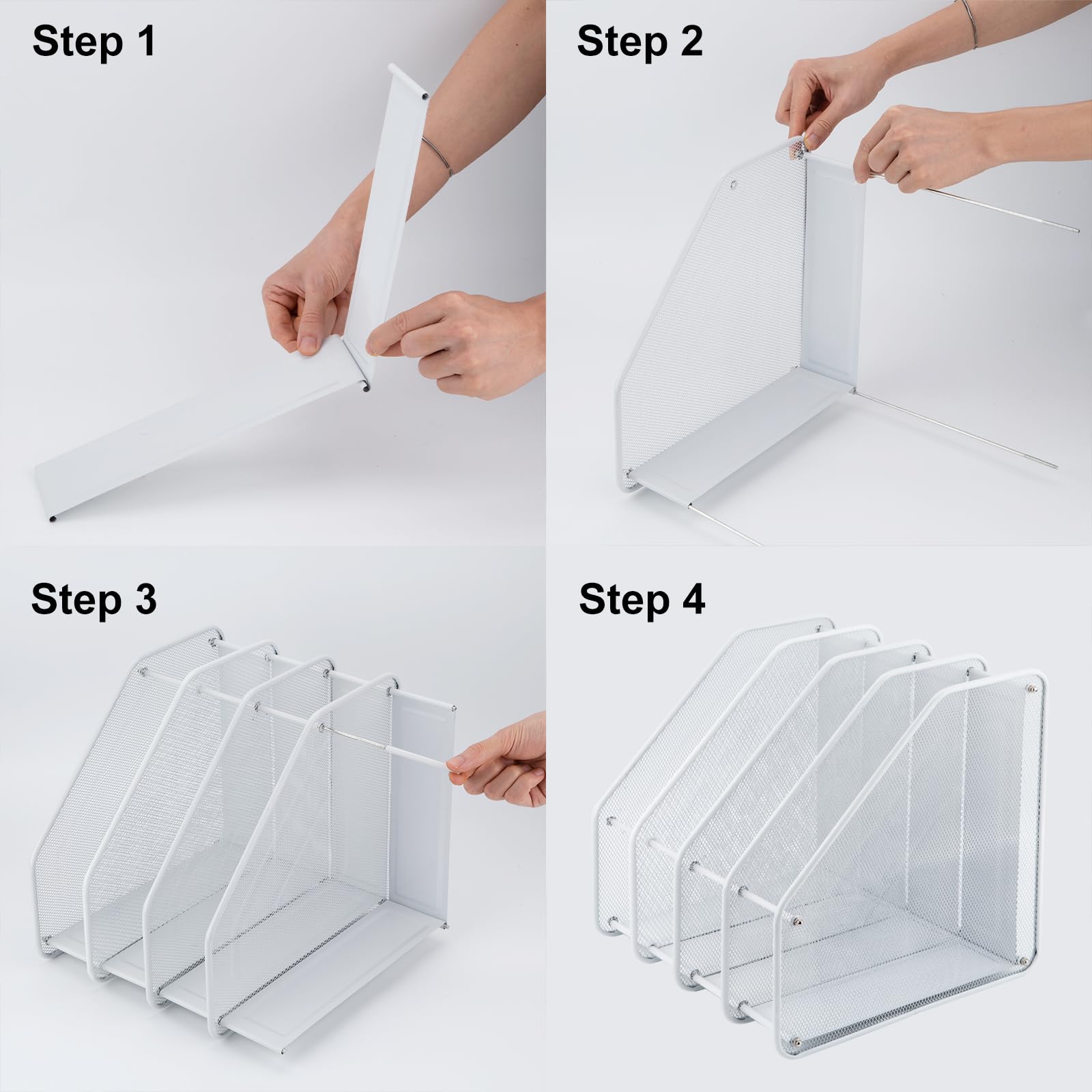 Step 1

Step 2

Step 3

Step 4