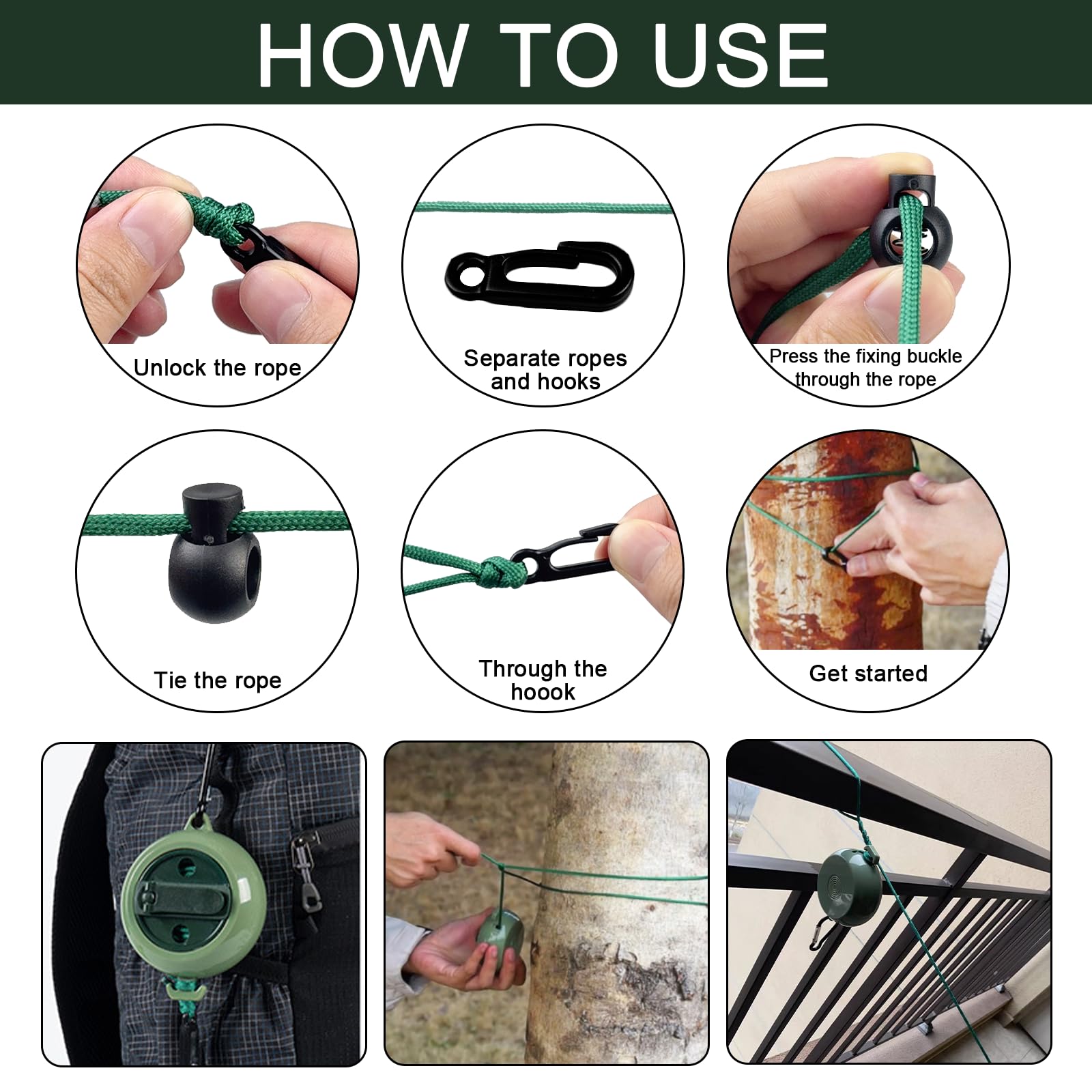 HOW TO USE

Unlock the rope

Separate ropes and hooks

Press the fixing buckle through the rope

Tie the rope

Through the hoook

Get started