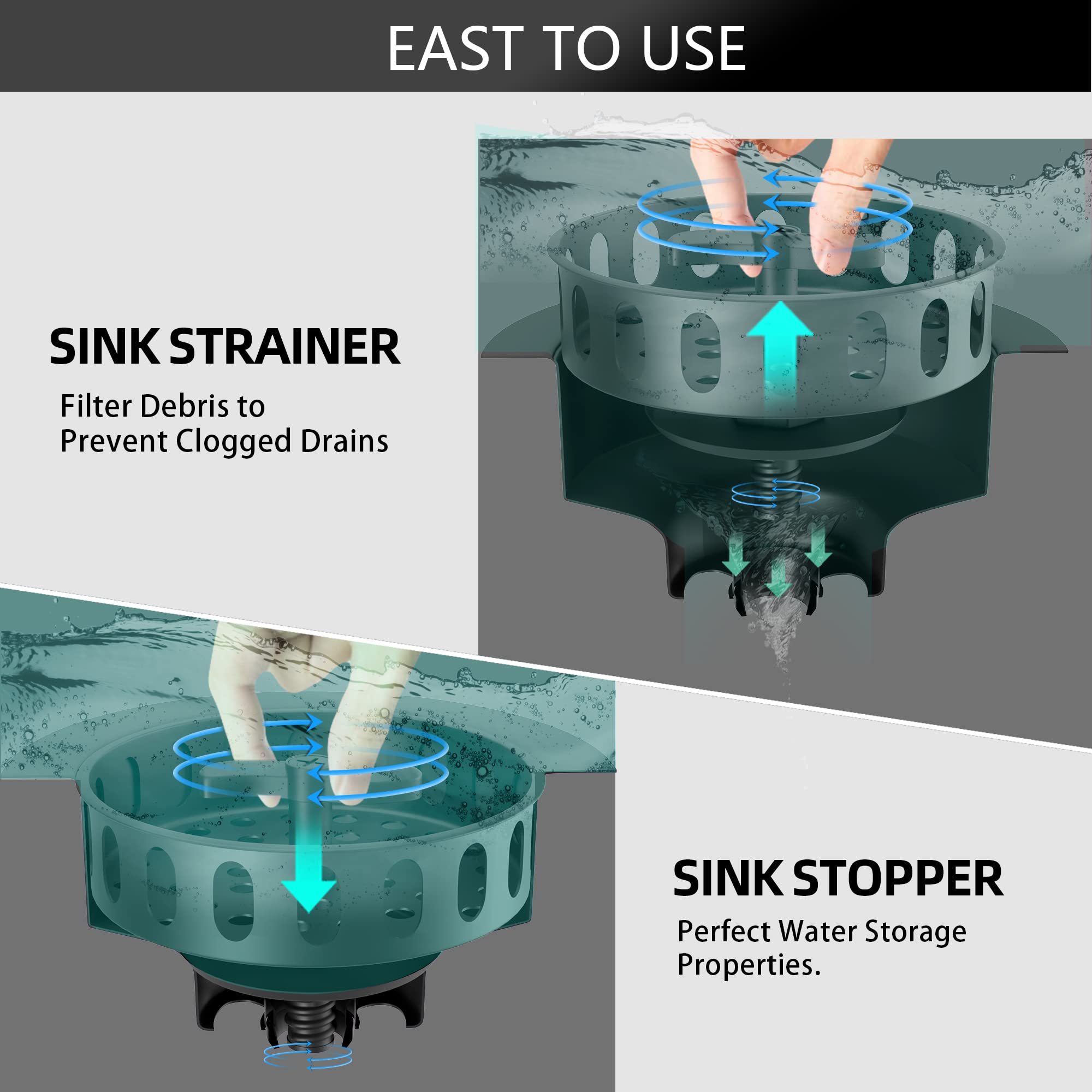 EAST TO USE

SINK STRAINER

Filter Debris to Prevent Clogged Drains

SINK STOPPER

Perfect Water Storage Properties.