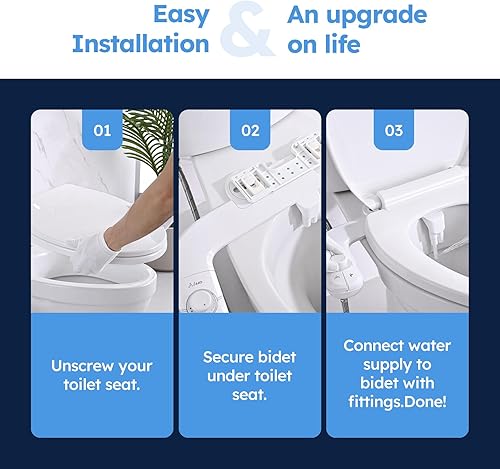 Easy Installation & An upgrade on life

01

Unscrew your toilet seat.

02

Secure bidet under toilet seat.

03

Connect water supply to bidet with fittings.Done!