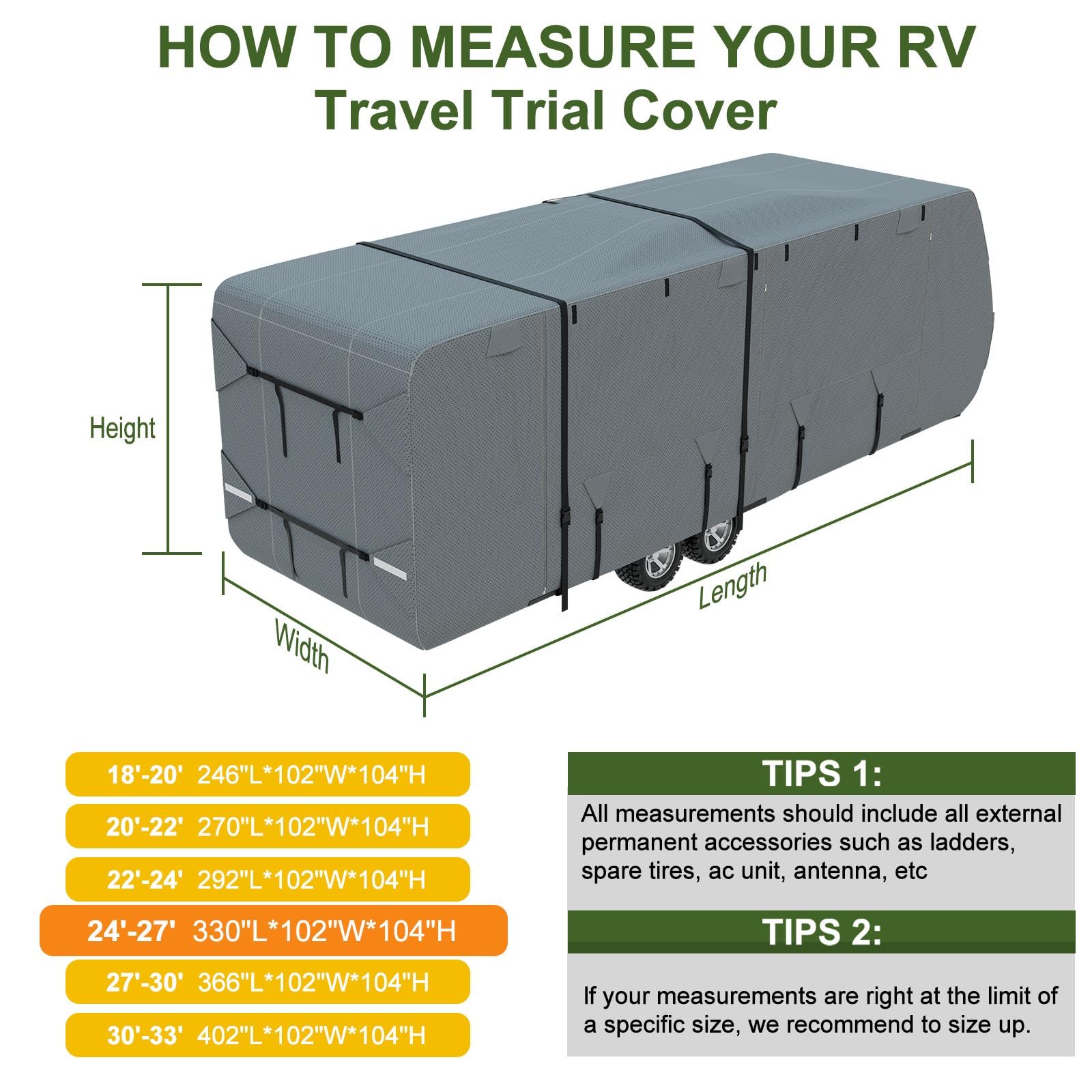 HOW TO MEASURE YOUR RV
Travel Trial Cover

Height

Width

Length

18'-20' 246"L*102"W*104"H

20'-22' 270"L*102"W*104"H

22'-24' 292"L*102"W*104"H

24'-27' 330"L*102"W*104"H

27'-30' 366"L*102"W*104"H

30'-33' 402"L*102"W*104"H

TIPS 1:

All measurements should include all external permanent accessories such as ladders, spare tires, ac unit, antenna, etc

TIPS 2:

If your measurements are right at the limit of a specific size, we recommend to size up.