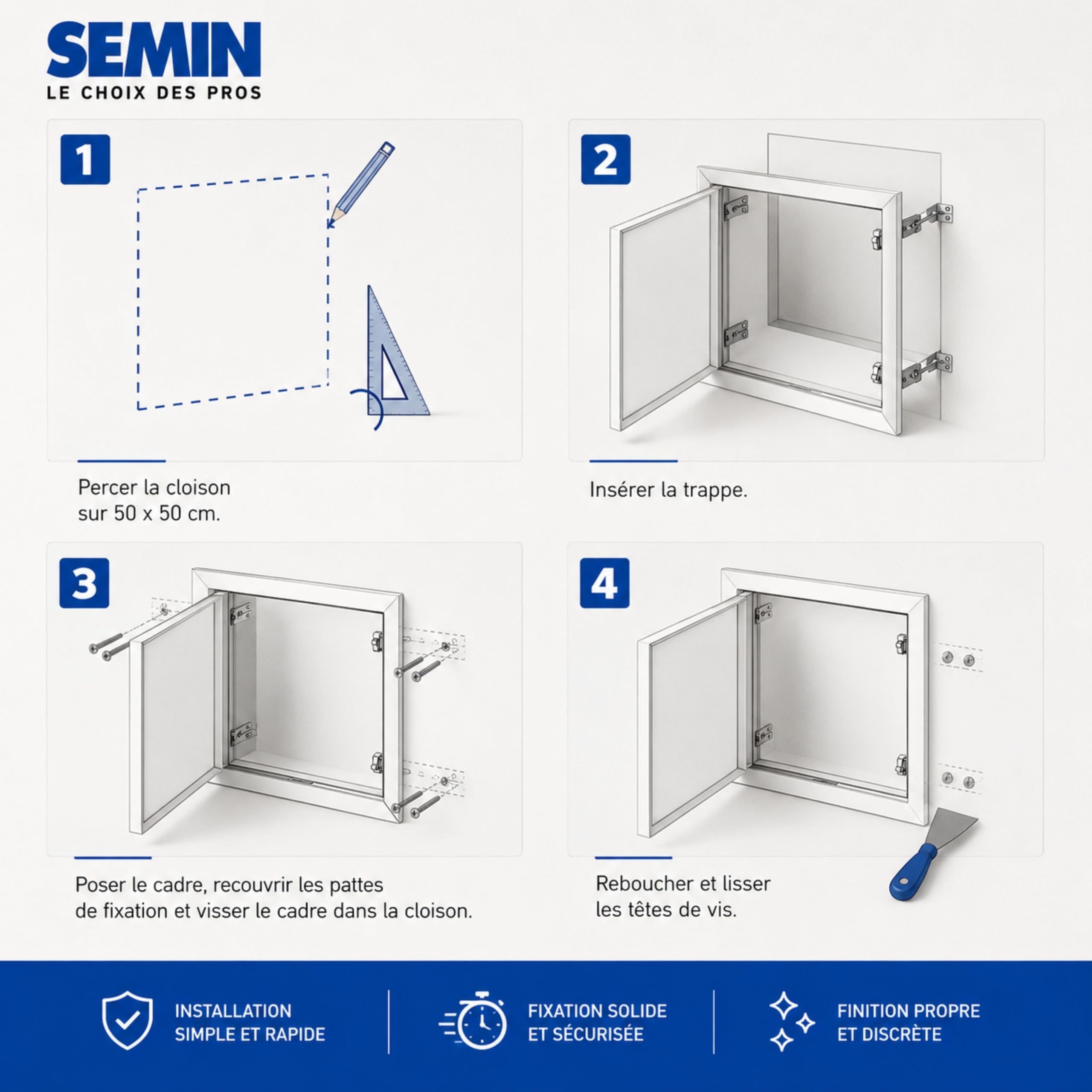 SEMIN
LE CHOIX DES PROS

1

Percer la cloison sur 50 x 50 cm.

2

Insérer la trappe.

3

Poser le cadre, recouvrir les pattes de fixation et visser le cadre dans la cloison.

4

Reboucher et lisser les têtes de vis.

INSTALLATION SIMPLE ET RAPIDE

FIXATION SOLIDE ET SÉCURISÉE

FINITION PROPRE ET DISCRÈTE