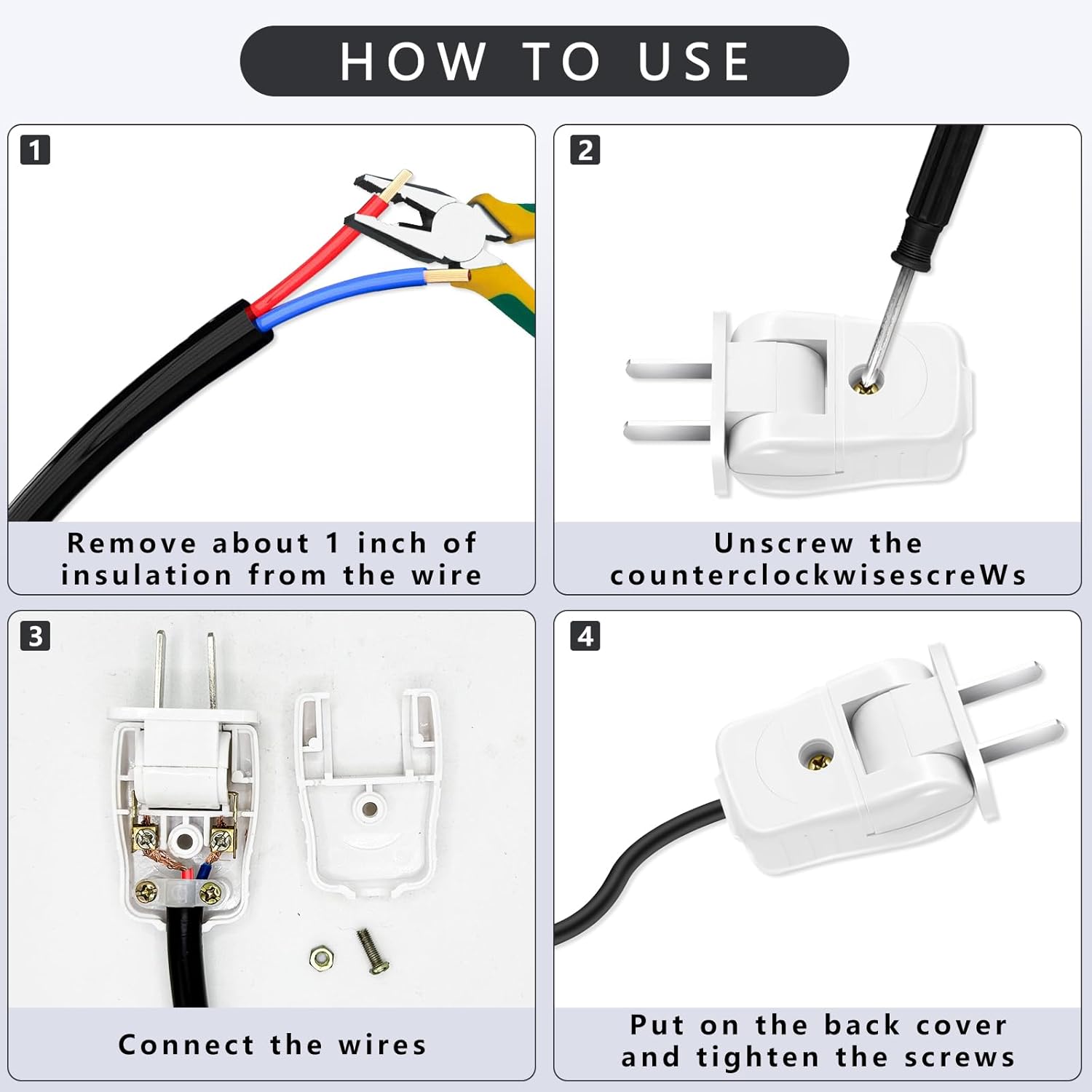 HOW TO USE

1
Remove about 1 inch of insulation from the wire

2
Unscrew the counterclockwisescreWs

3
Connect the wires

4
Put on the back cover and tighten the screws