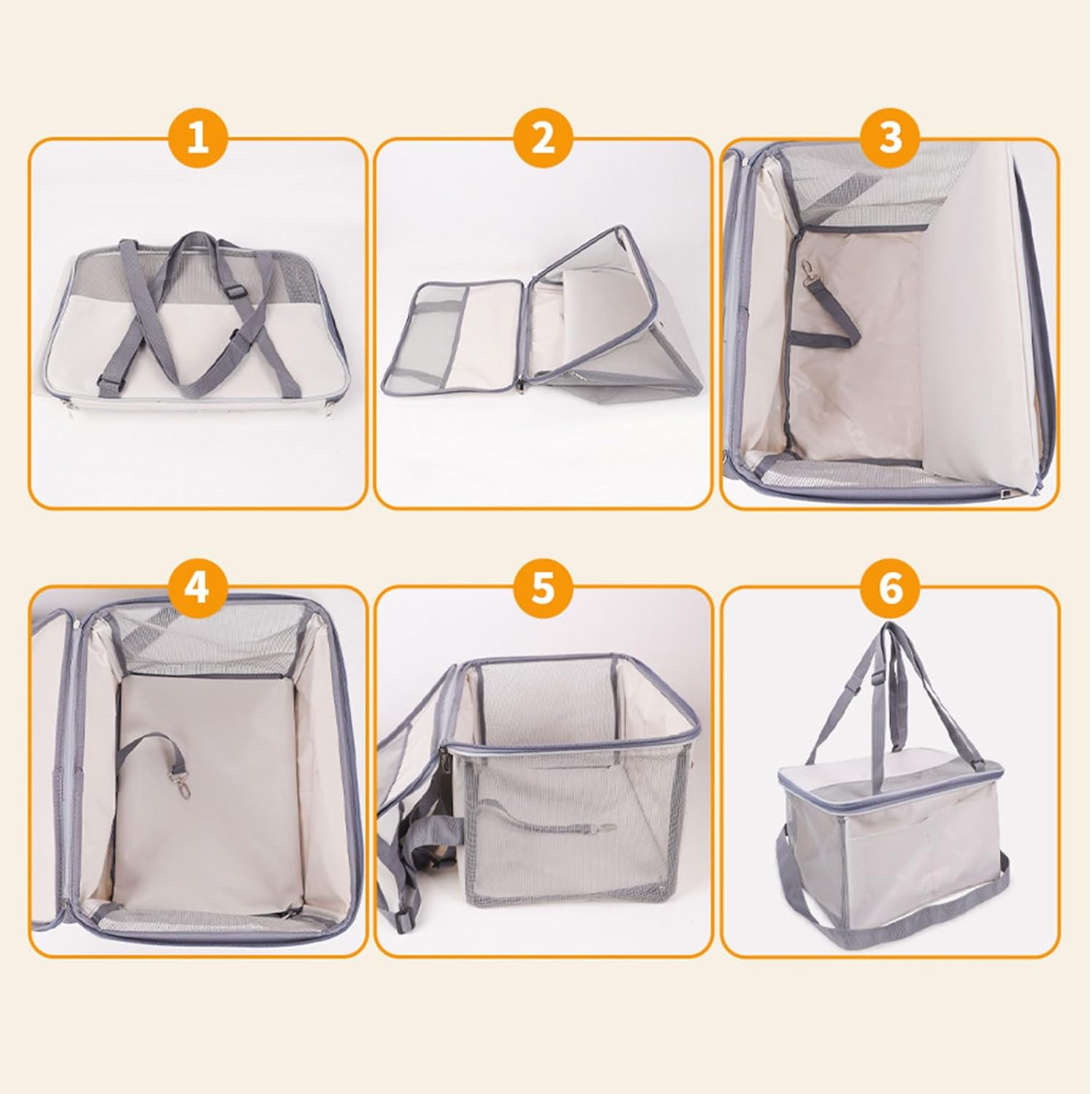 1

2

3

4

5

6